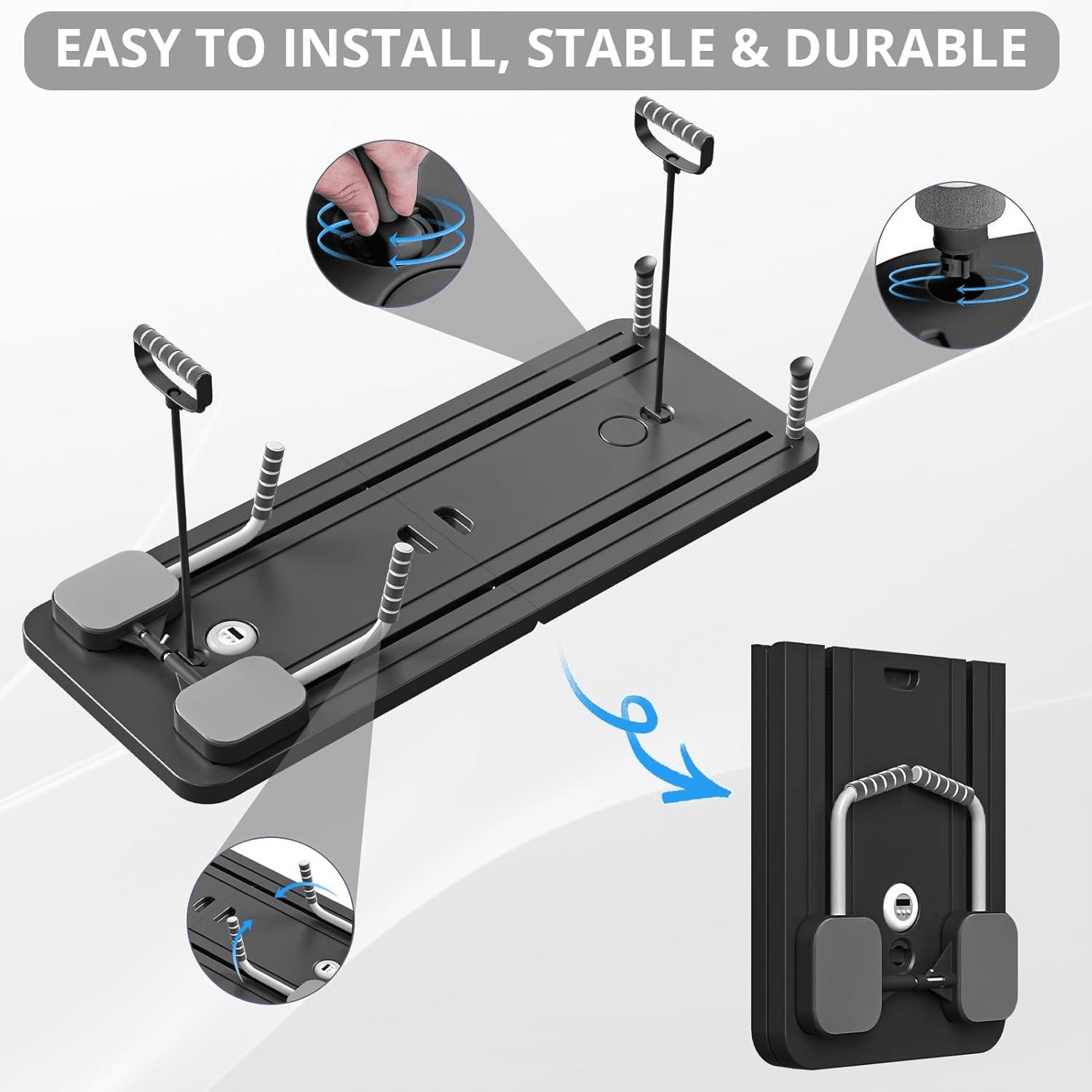 EASY TO INSTALL, STABLE & DURABLE