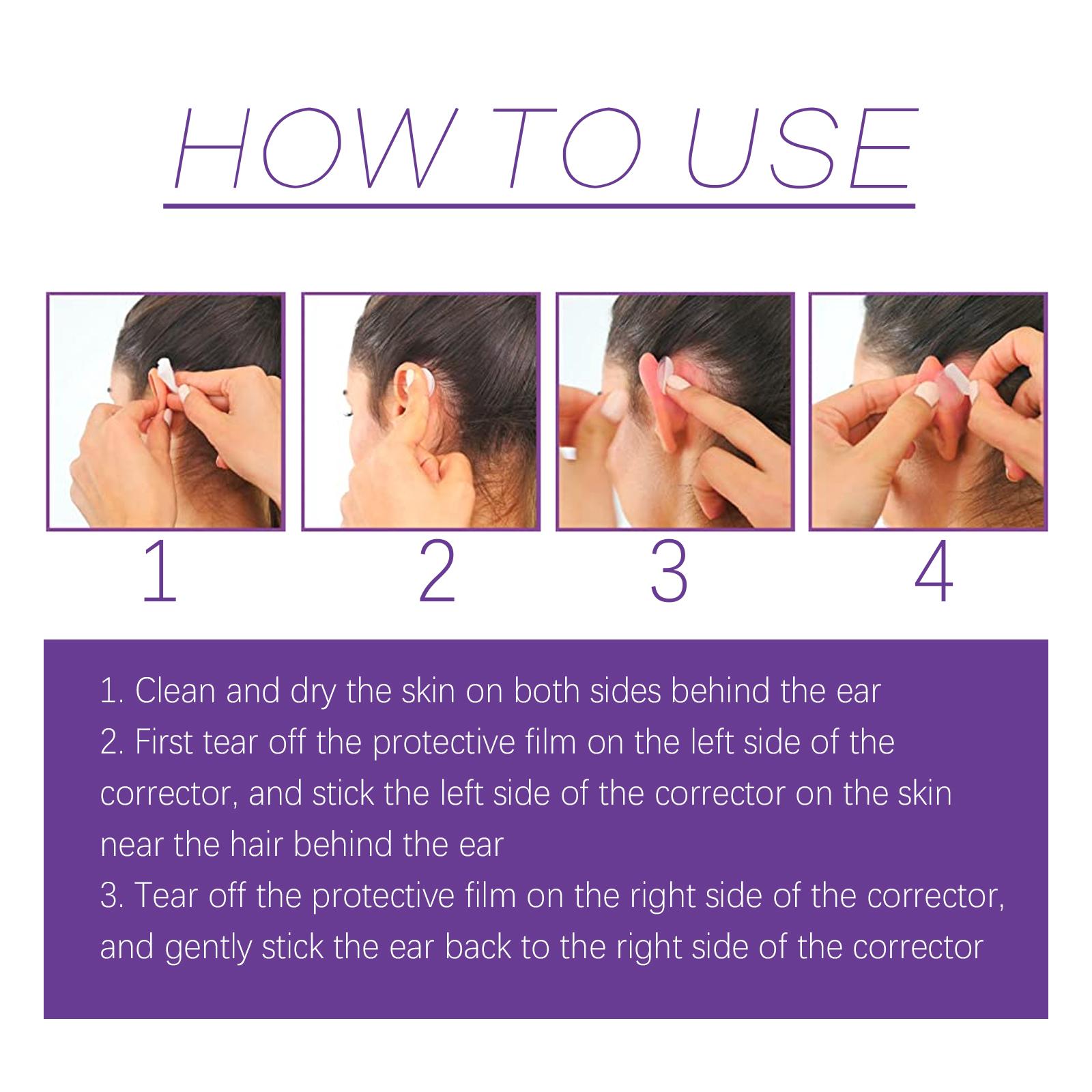 HOW TO USE

1

2

3

4

1. Clean and dry the skin on both sides behind the ear
2. First tear off the protective film on the left side of the corrector, and stick the left side of the corrector on the skin near the hair behind the ear
3. Tear off the protective film on the right side of the corrector, and gently stick the ear back to the right side of the corrector