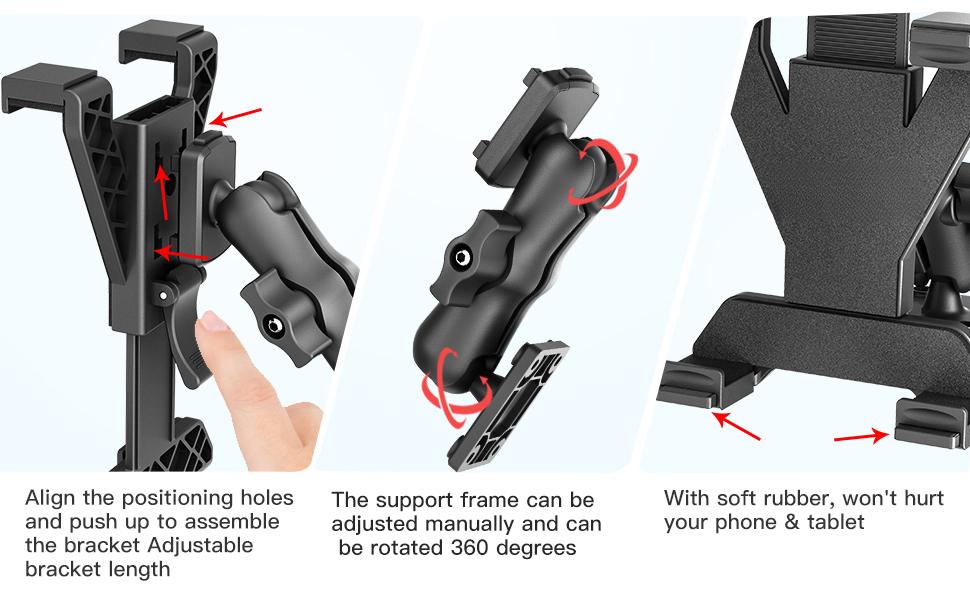 Align the positioning holes and push up to assemble the bracket Adjustable bracket length

The support frame can be adjusted manually and can be rotated 360 degrees

With soft rubber, won't hurt your phone & tablet