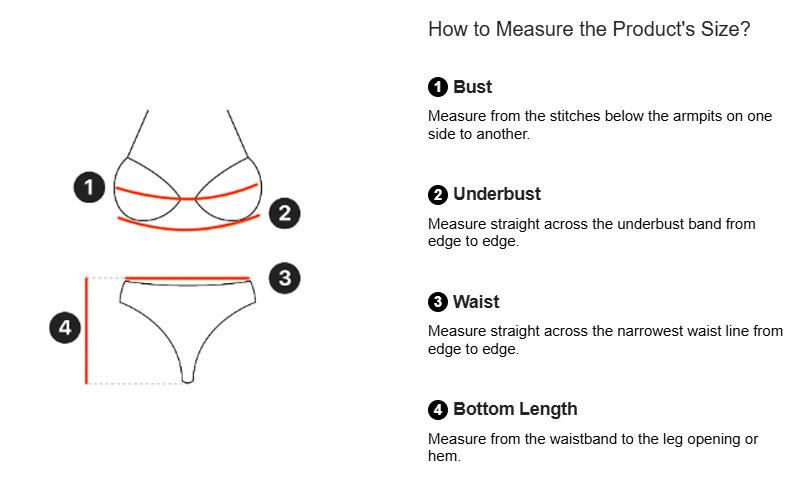 1
2
3
4

How to Measure the Product's Size?

1 Bust

Measure from the stitches below the armpits on one side to another.

2 Underbust

Measure straight across the underbust band from edge to edge.

3 Waist

Measure straight across the narrowest waist line from edge to edge.

4 Bottom Length

Measure from the waistband to the leg opening or hem.