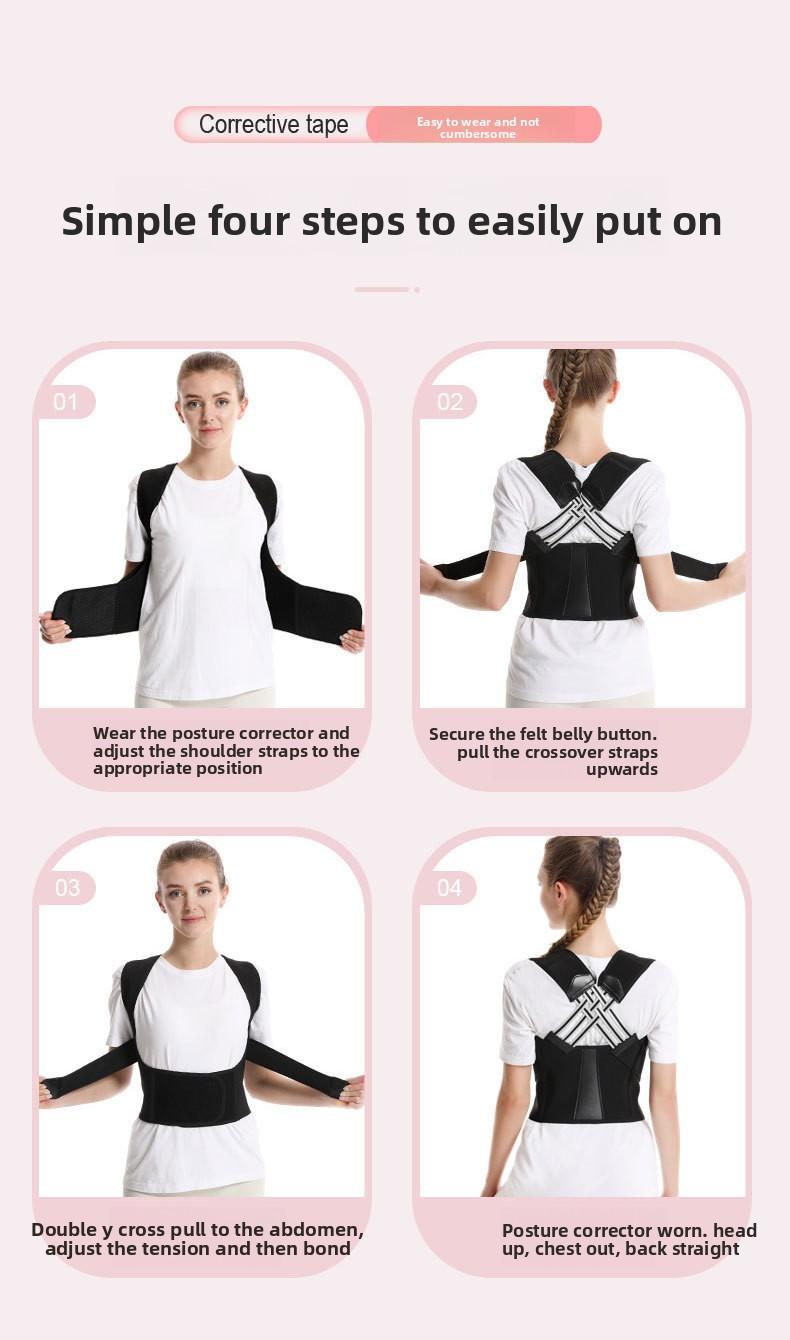 Corrective tape

Easy to wear and not cumbersome

Simple four steps to easily put on

01

Wear the posture corrector and adjust the shoulder straps to the appropriate position

02

Secure the felt belly button. pull the crossover straps upwards

03

Double y cross pull to the abdomen, adjust the tension and then bond

04

Posture corrector worn. head up, chest out, back straight