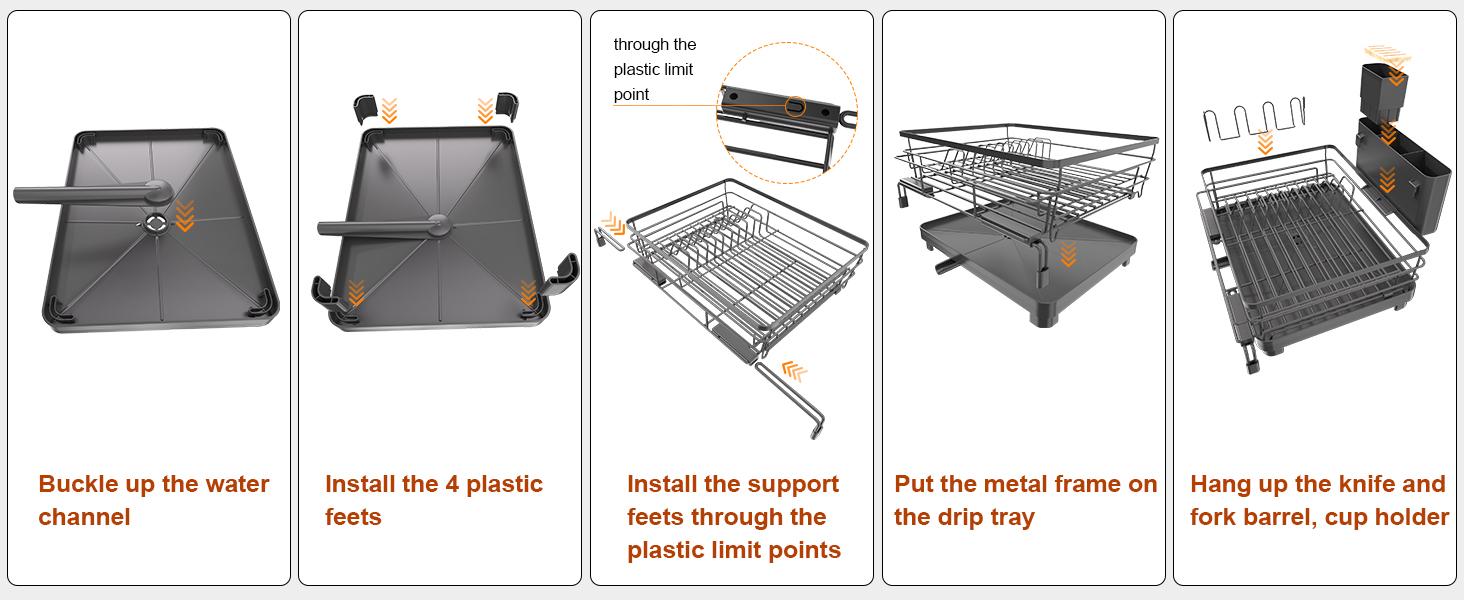 Buckle up the water channel

Install the 4 plastic feets

through the plastic limit point

Install the support feets through the plastic limit points

Put the metal frame on the drip tray

Hang up the knife and fork barrel, cup holder