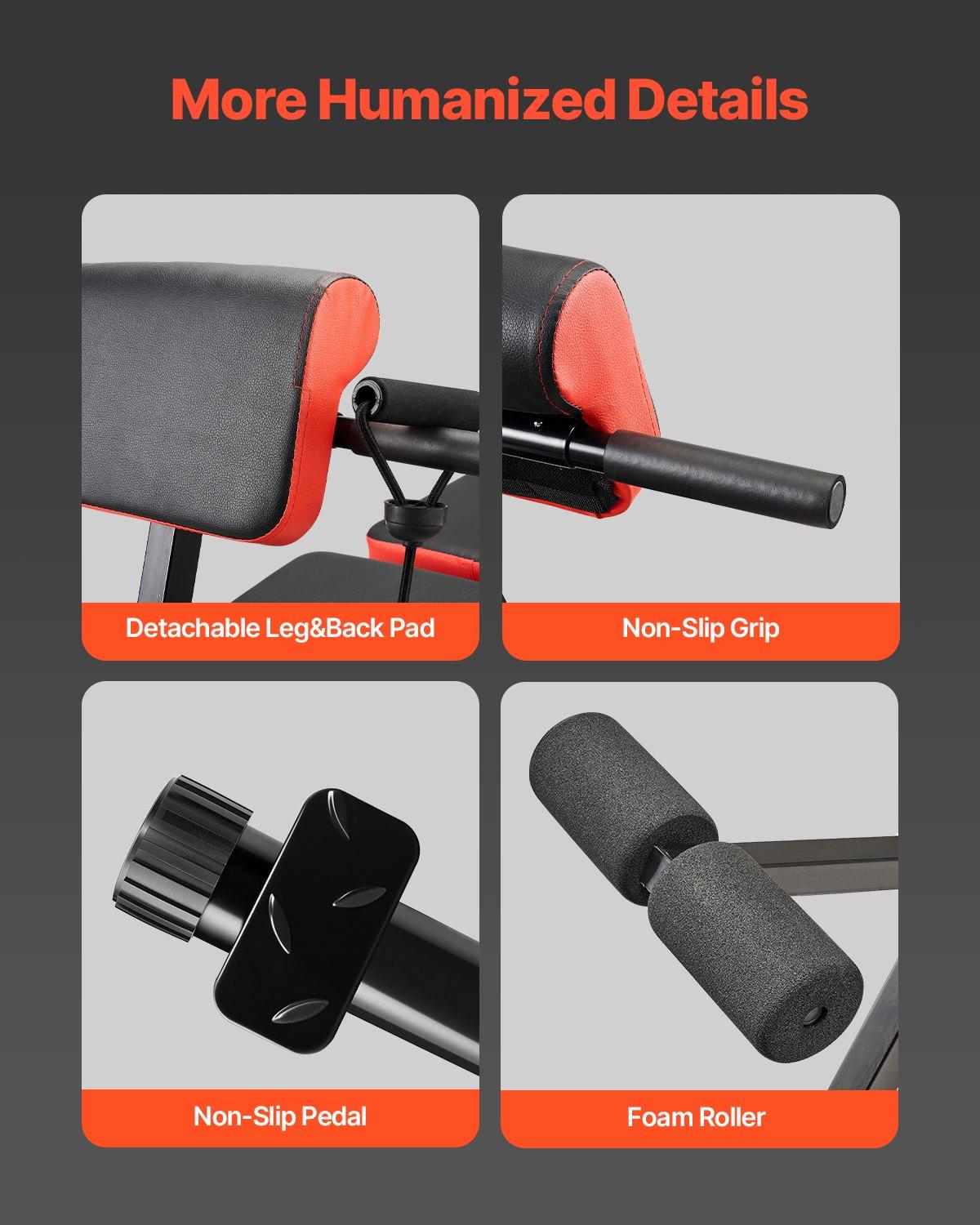 More Humanized Details

Detachable Leg&Back Pad

Non-Slip Grip

Non-Slip Pedal

Foam Roller