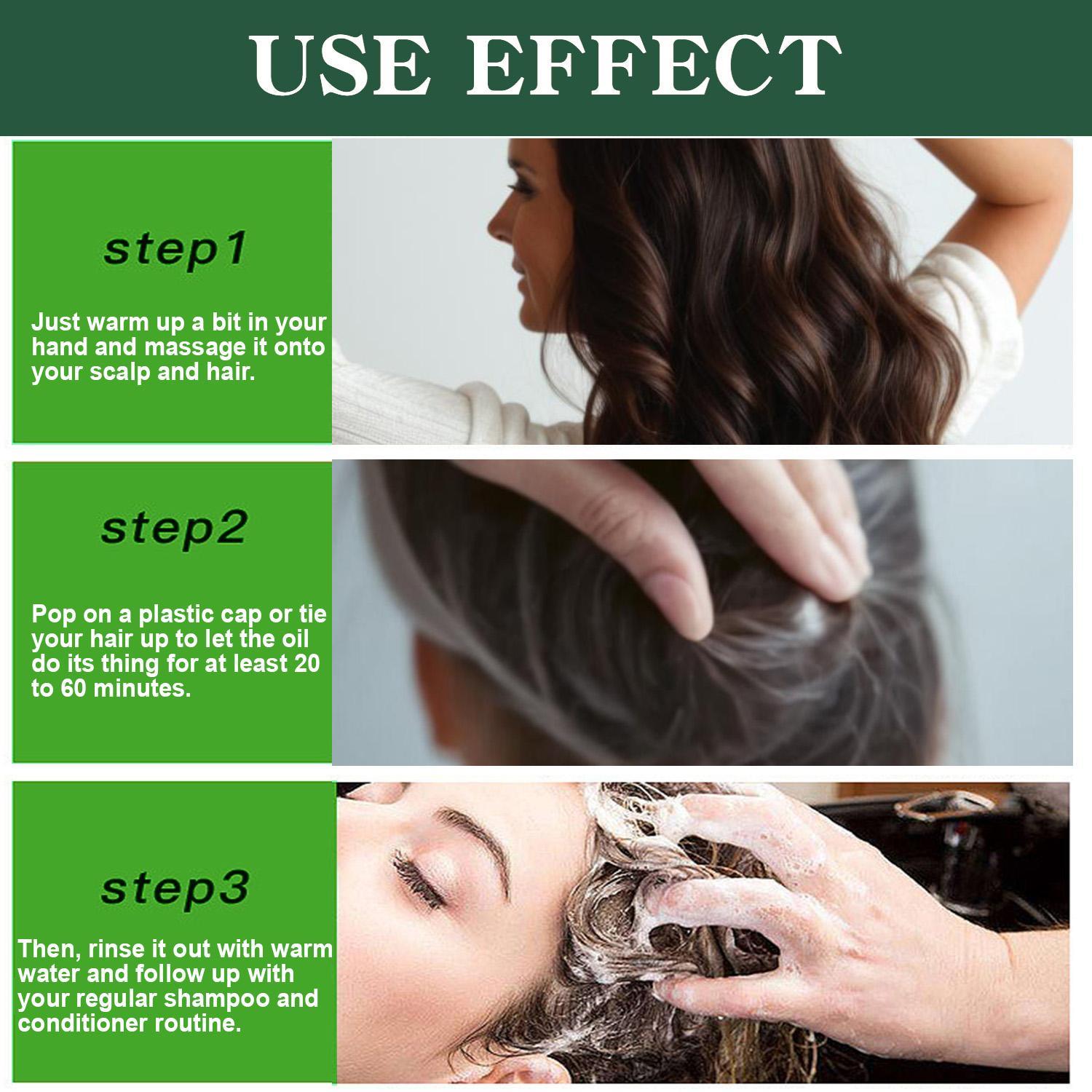 USE EFFECT

step1

Just warm up a bit in your hand and massage it onto your scalp and hair.

step2

Pop on a plastic cap or tie your hair up to let the oil do its thing for at least 20 to 60 minutes.

step3

Then, rinse it out with warm water and follow up with your regular shampoo and conditioner routine.