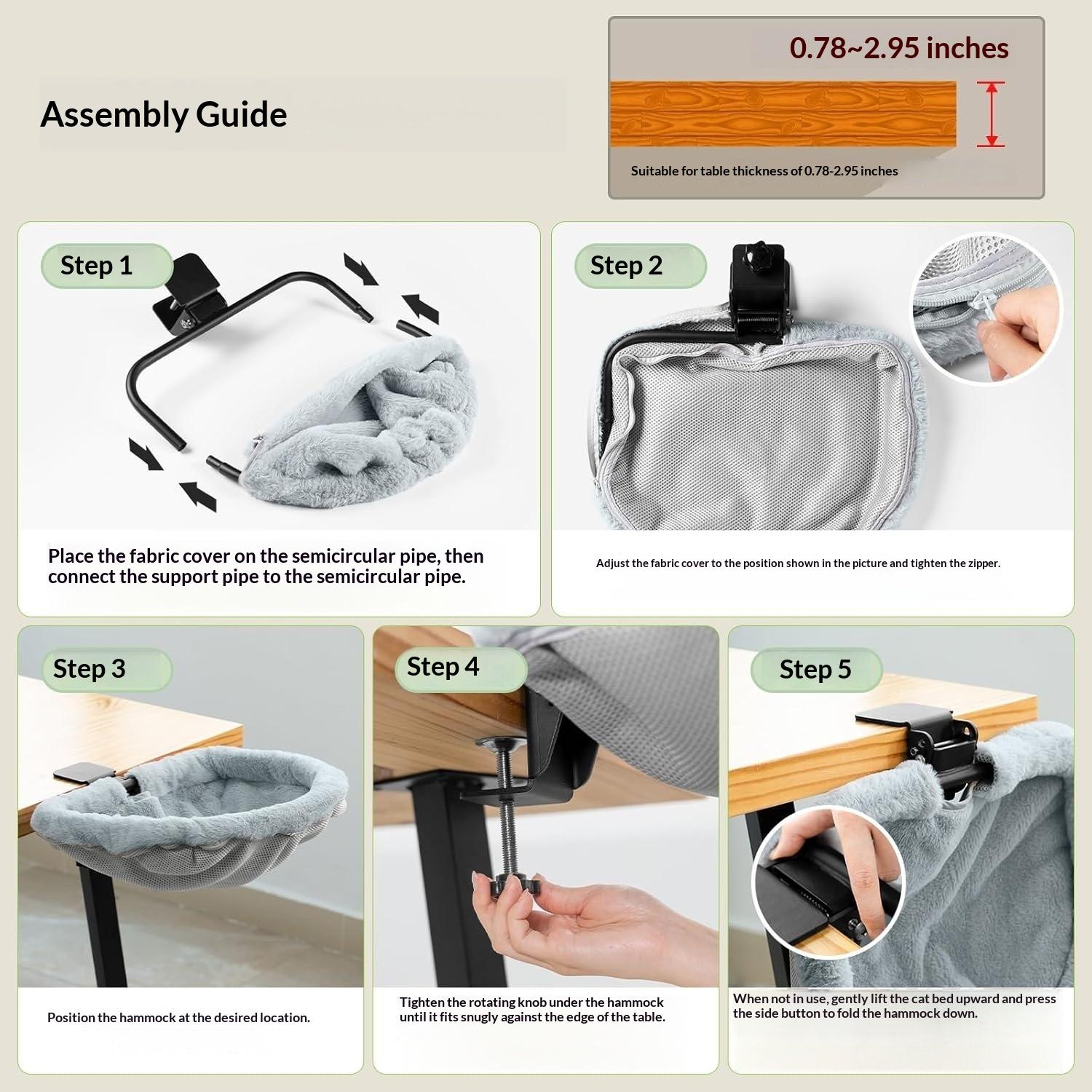 Assembly Guide

0.78~2.95 inches

Suitable for table thickness of 0.78-2.95 inches

Step 1

Place the fabric cover on the semicircular pipe, then connect the support pipe to the semicircular pipe.

Step 2

Adjust the fabric cover to the position shown in the picture and tighten the zipper.

Step 3

Position the hammock at the desired location.

Step 4

Tighten the rotating knob under the hammock until it fits snugly against the edge of the table.

Step 5

When not in use, gently lift the cat bed upward and press the side button to fold the hammock down.