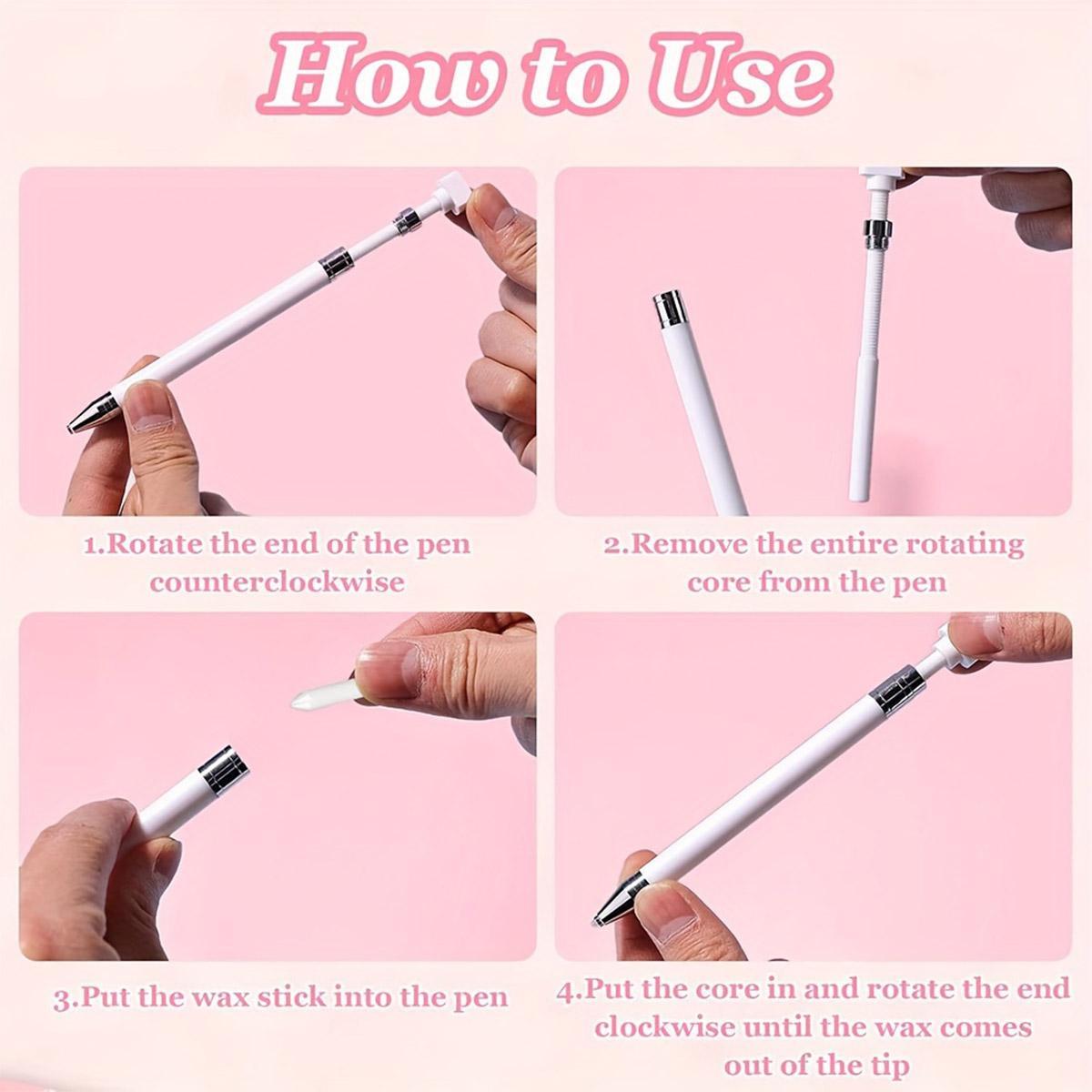 How to Use

1.Rotate the end of the pen counterclockwise

2.Remove the entire rotating core from the pen

3.Put the wax stick into the pen

4.Put the core in and rotate the end clockwise until the wax comes out of the tip