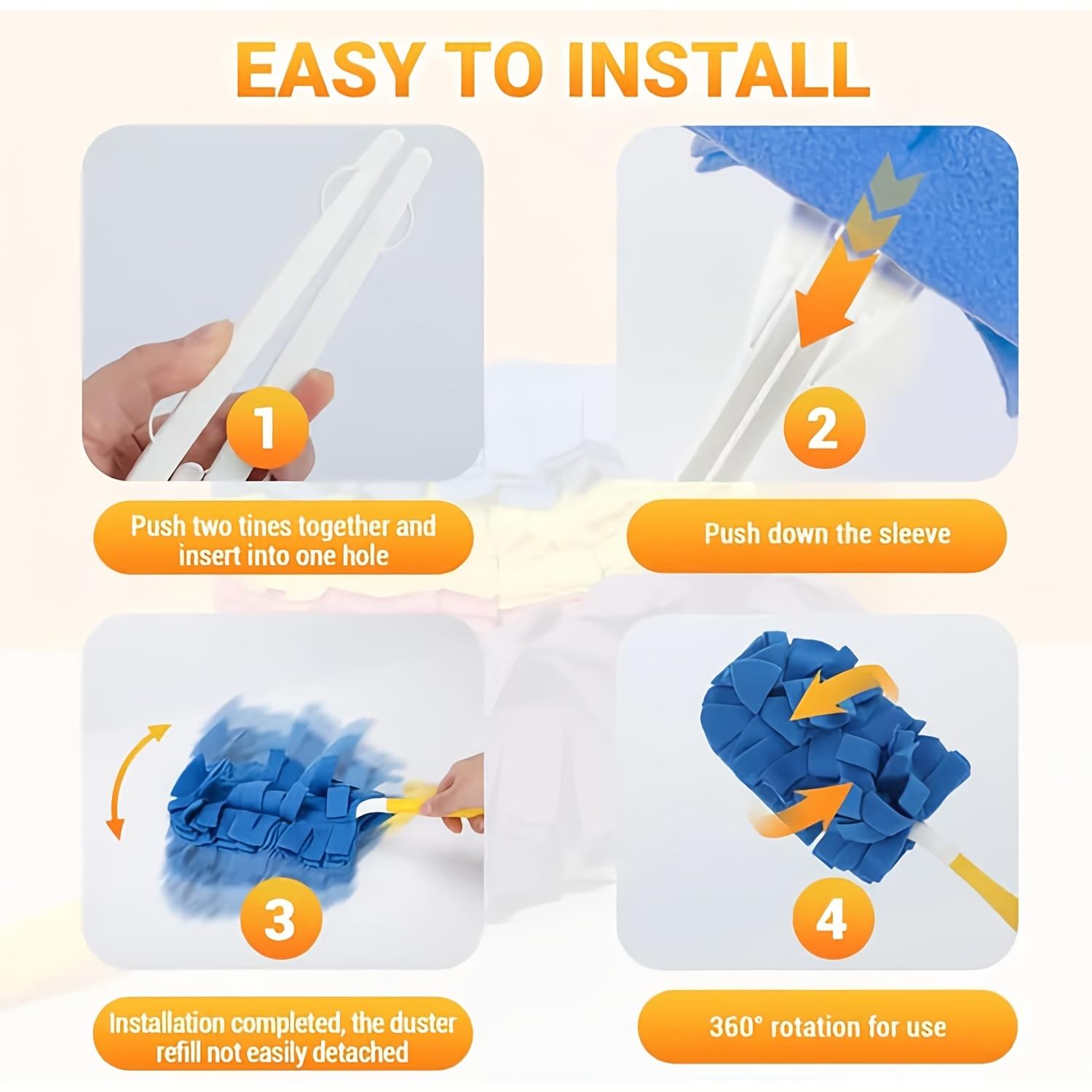 EASY TO INSTALL

1

Push two tines together and insert into one hole

2

Push down the sleeve

3

Installation completed, the duster refill not easily detached

4

360° rotation for use