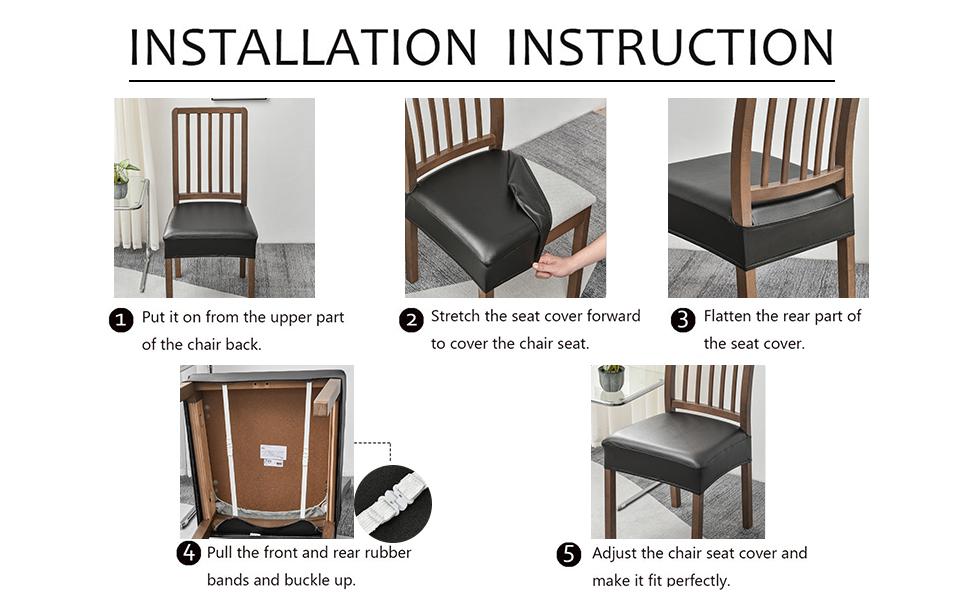 INSTALLATION INSTRUCTION

1 Put it on from the upper part of the chair back.

2 Stretch the seat cover forward to cover the chair seat.

3 Flatten the rear part of the seat cover.

4 Pull the front and rear rubber bands and buckle up.

5 Adjust the chair seat cover and make it fit perfectly.