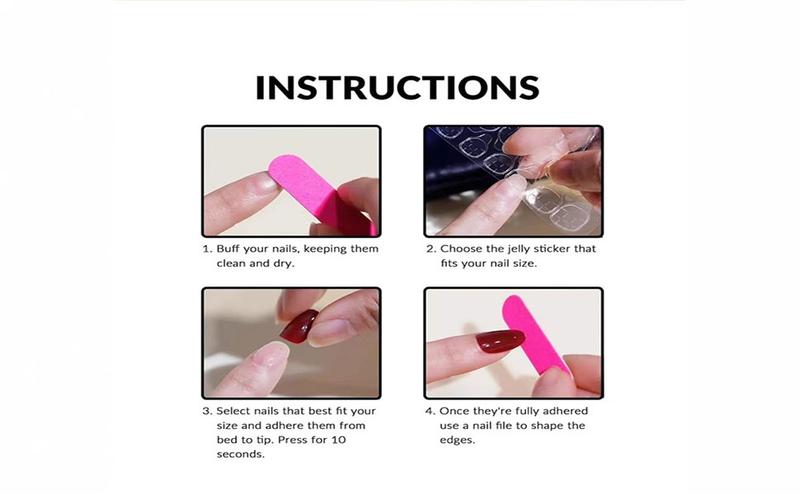 INSTRUCTIONS

1. Buff your nails, keeping them clean and dry.

2. Choose the jelly sticker that fits your nail size.

3. Select nails that best fit your size and adhere them from bed to tip. Press for 10 seconds.

4. Once they're fully adhered use a nail file to shape the edges.