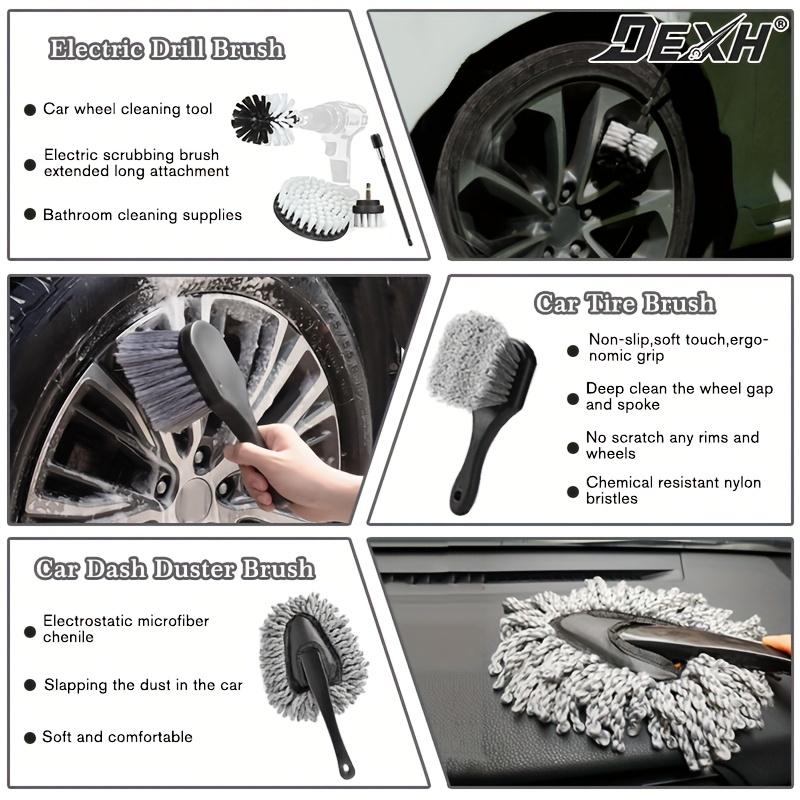 Electric Drill Brush

● Car wheel cleaning tool

● Electric scrubbing brush extended long attachment

● Bathroom cleaning supplies

DEXH®

Car Tire Brush

● Non-slip,soft touch,ergonomic grip

● Deep clean the wheel gap and spoke

● No scratch any rims and wheels

● Chemical resistant nylon bristles

Car Dash Duster Brush

● Electrostatic microfiber chenile

● Slapping the dust in the car

● Soft and comfortable