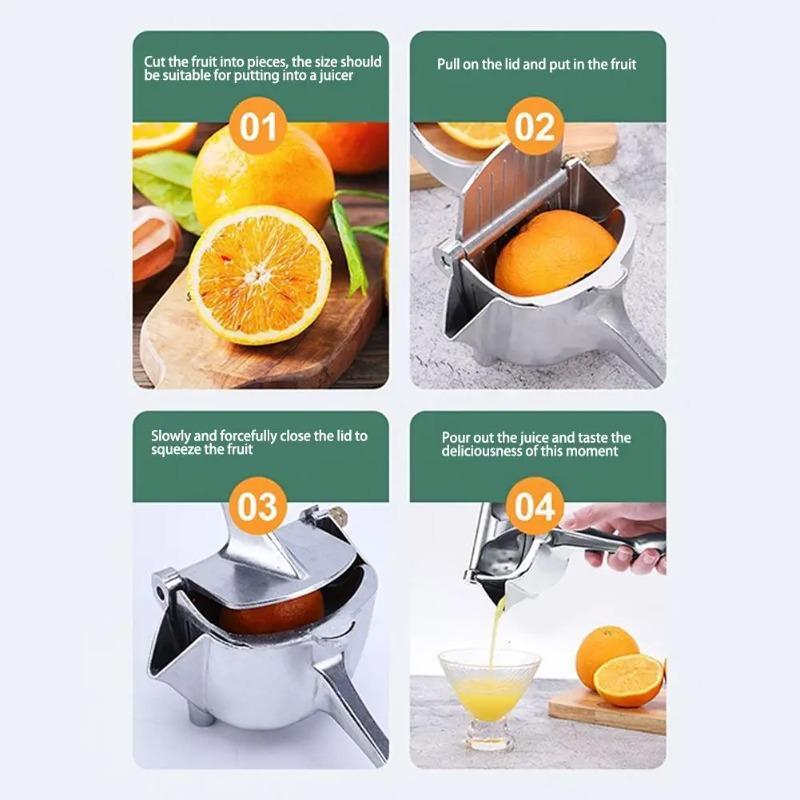 Cut the fruit into pieces, the size should be suitable for putting into a juicer

01

Pull on the lid and put in the fruit

02

Slowly and forcefully close the lid to squeeze the fruit

03

Pour out the juice and taste the deliciousness of this moment

04