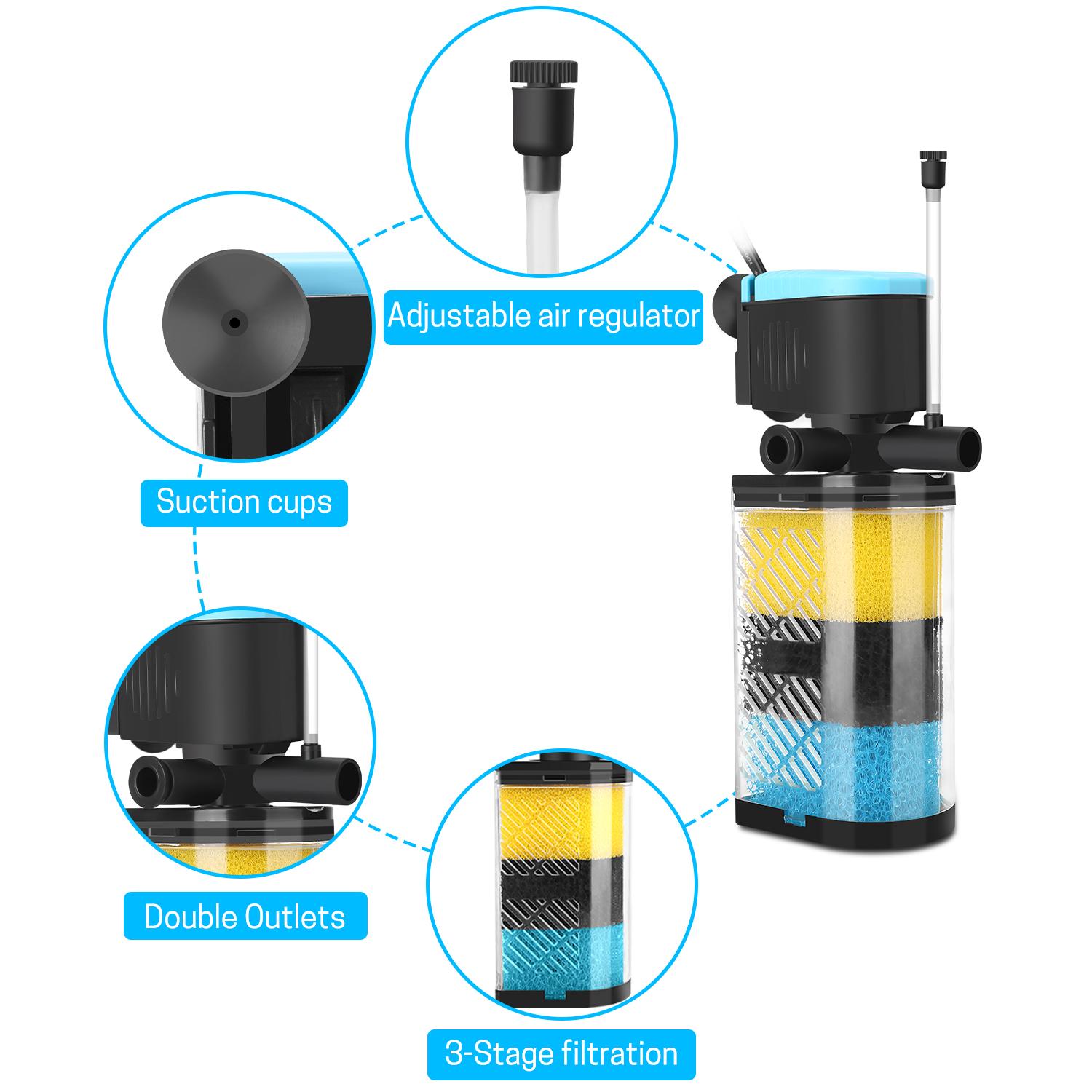 Adjustable air regulator

Suction cups

Double Outlets

3-Stage filtration