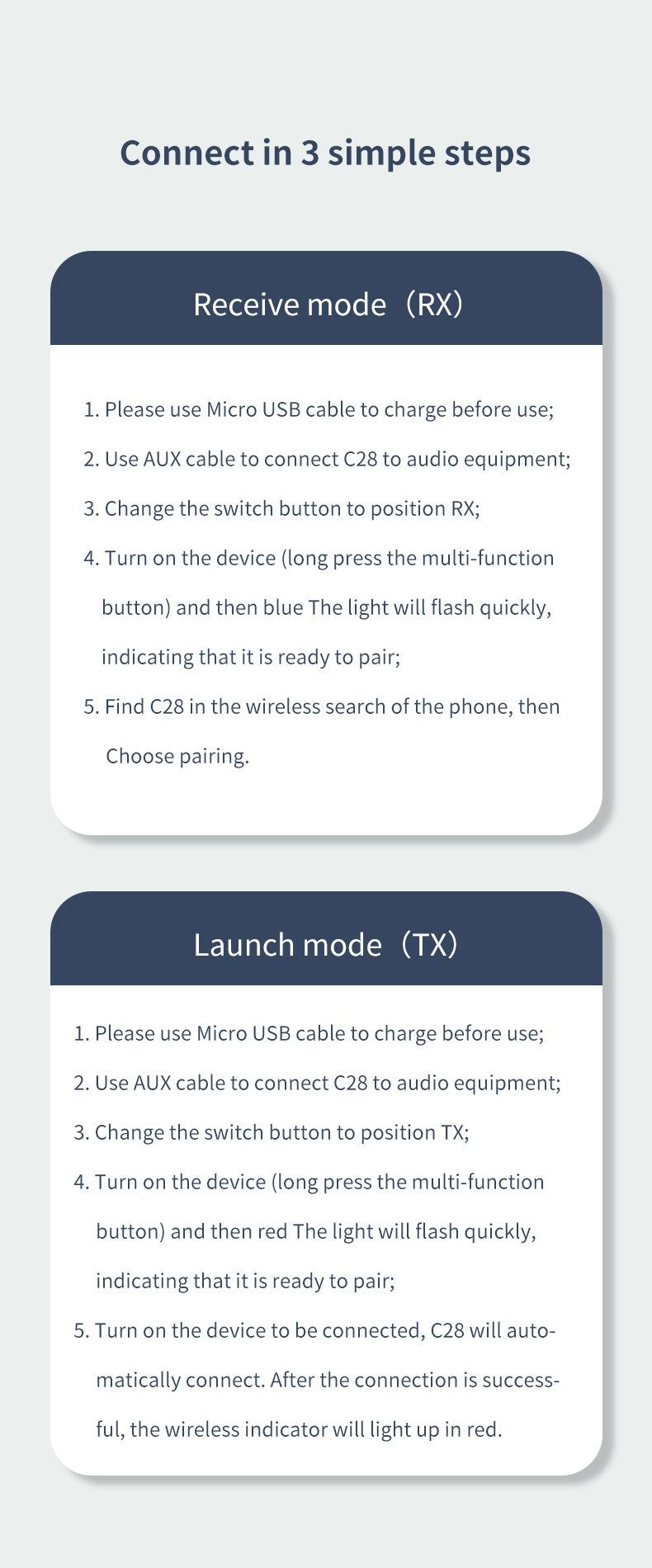 Connect in 3 simple steps

Receive mode（RX）

1. Please use Micro USB cable to charge before use;
2. Use AUX cable to connect C28 to audio equipment;
3. Change the switch button to position RX;
4. Turn on the device (long press the multi-function button) and then blue The light will flash quickly, indicating that it is ready to pair;
5. Find C28 in the wireless search of the phone, then Choose pairing.

Launch mode（TX）

1. Please use Micro USB cable to charge before use;
2. Use AUX cable to connect C28 to audio equipment;
3. Change the switch button to position TX;
4. Turn on the device (long press the multi-function button) and then red The light will flash quickly, indicating that it is ready to pair;
5. Turn on the device to be connected, C28 will automatically connect. After the connection is successful, the wireless indicator will light up in red.