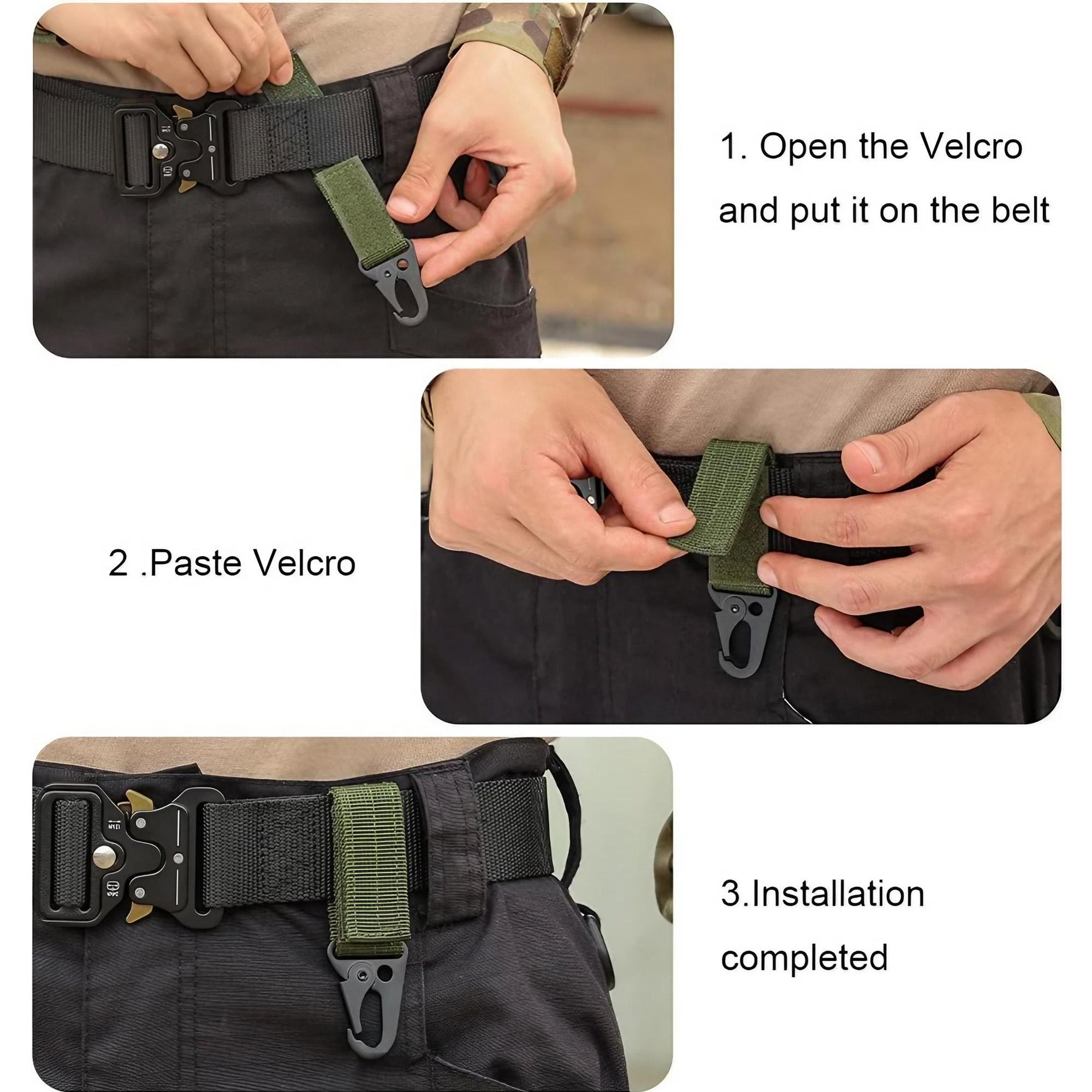 1. Open the Velcro and put it on the belt

2 .Paste Velcro

3.Installation completed