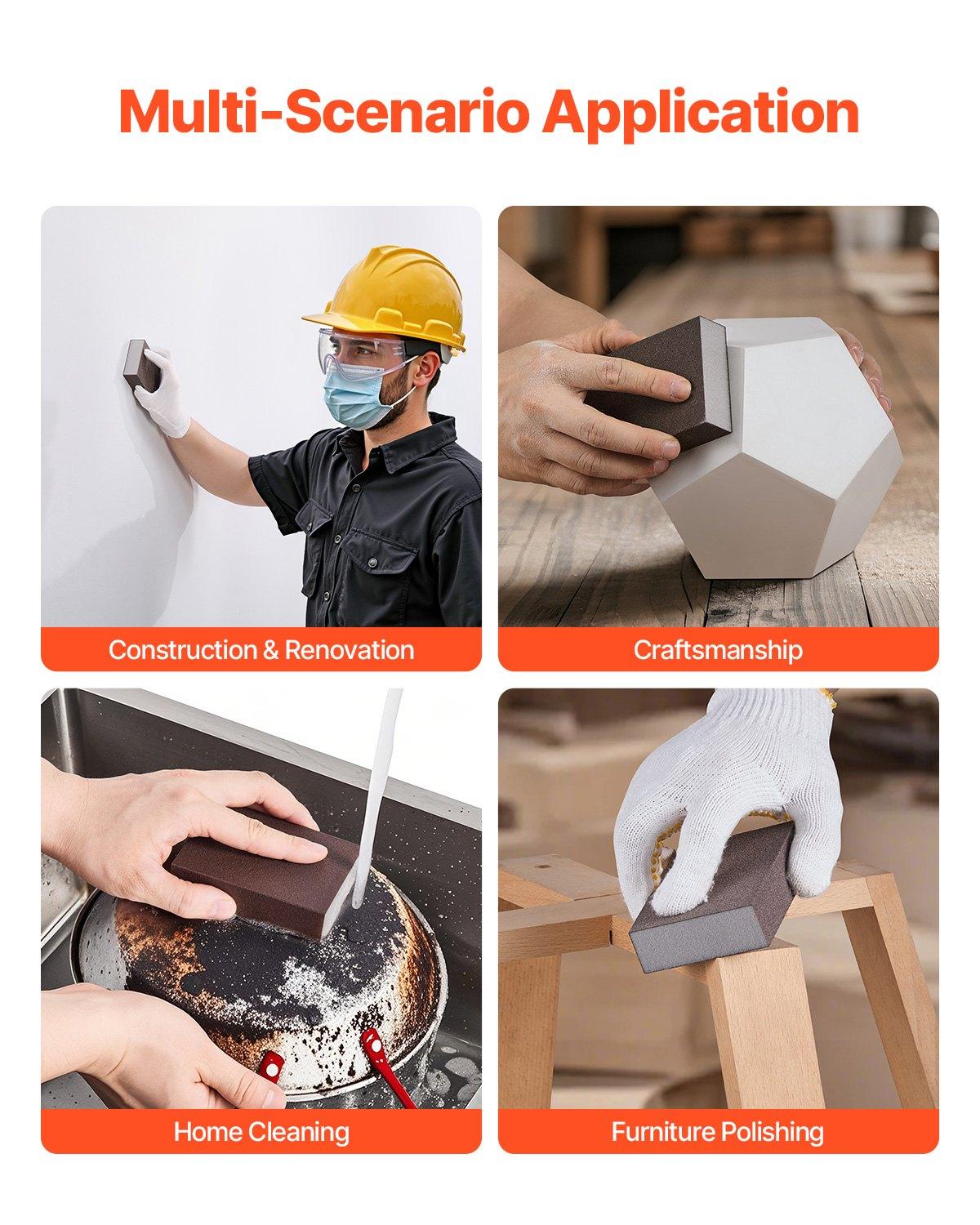 Multi-Scenario Application

Construction & Renovation

Craftsmanship

Home Cleaning

Furniture Polishing