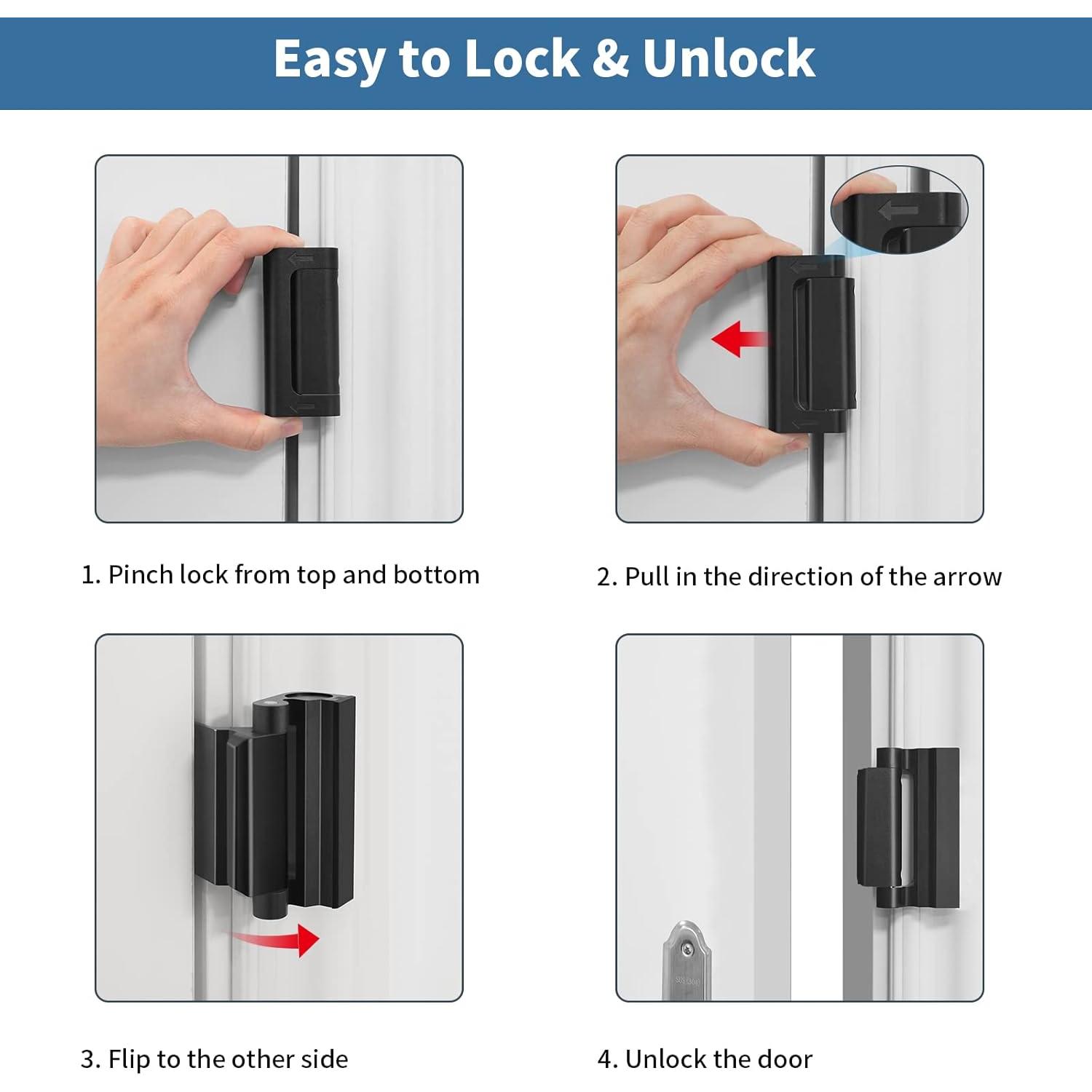 Easy to Lock & Unlock

1. Pinch lock from top and bottom

2. Pull in the direction of the arrow

3. Flip to the other side

4. Unlock the door