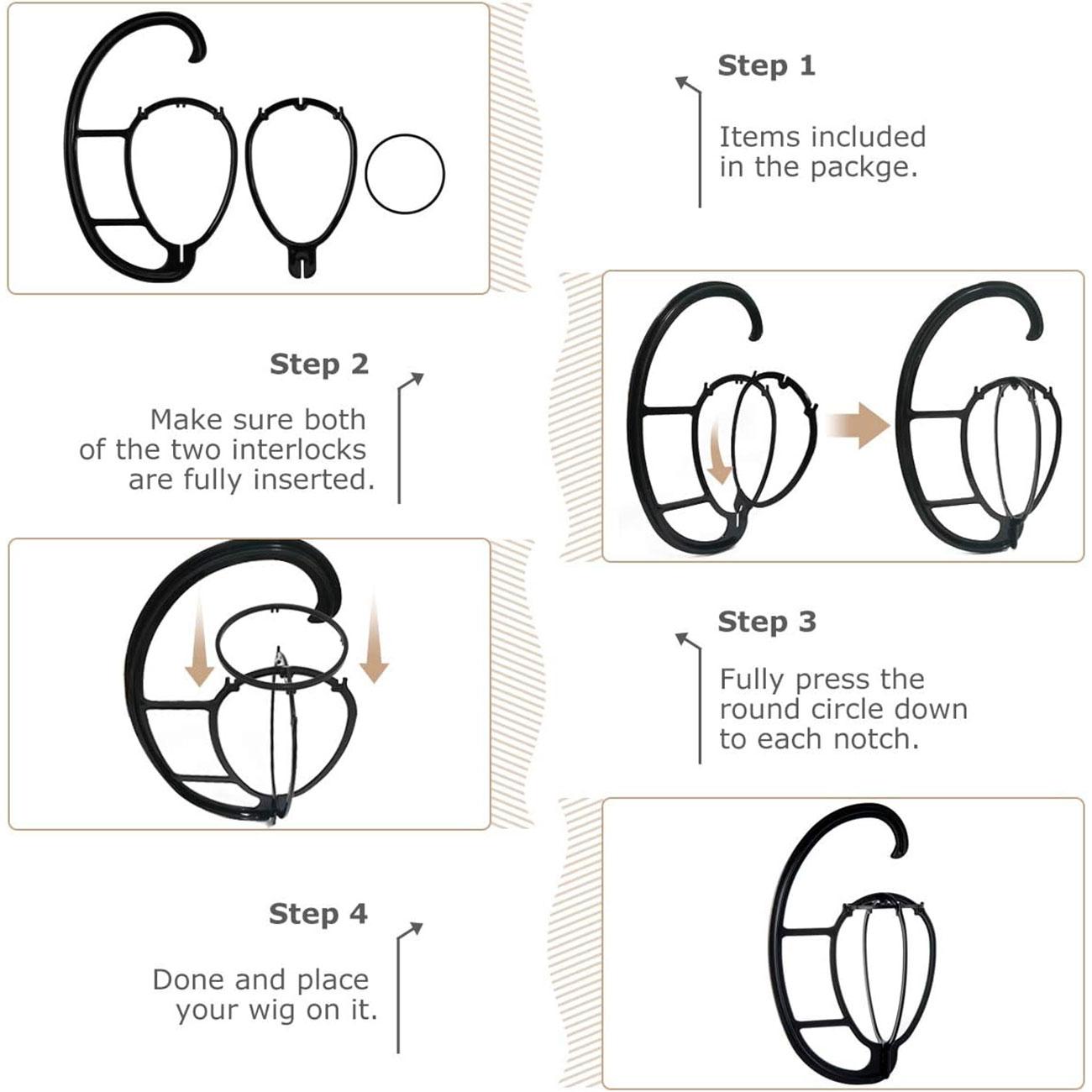 Step 1

Items included in the packge.

Step 2

Make sure both of the two interlocks are fully inserted.

Step 3

Fully press the round circle down to each notch.

Step 4

Done and place your wig on it.