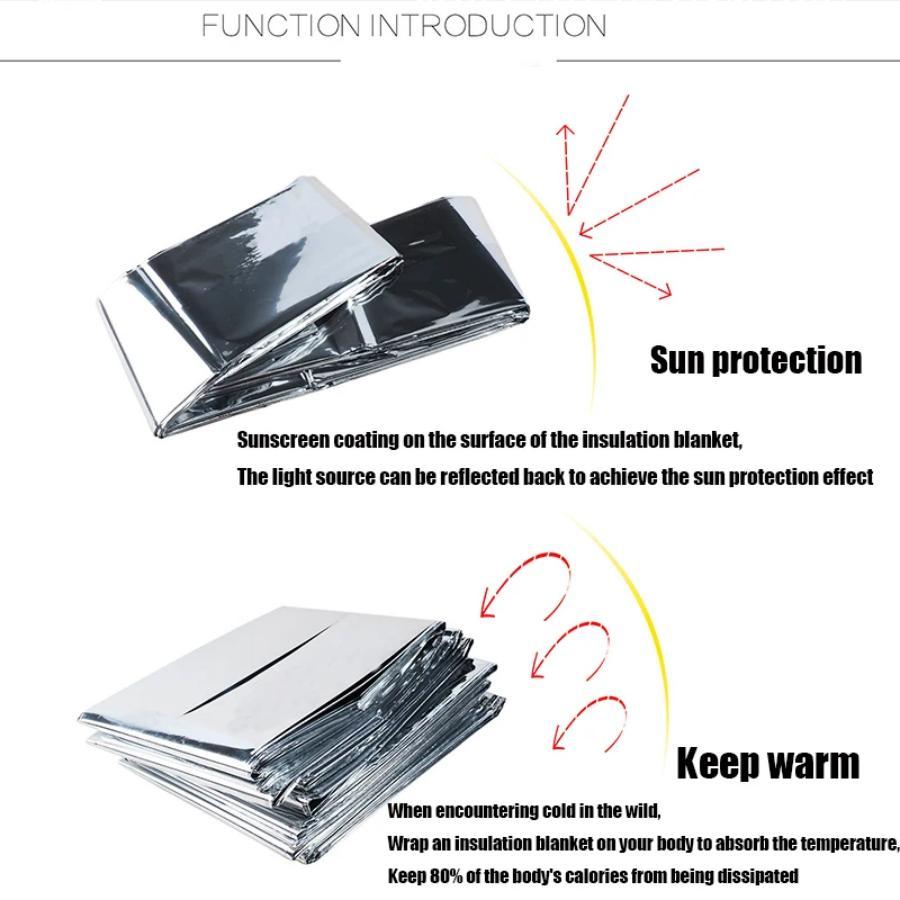 FUNCTION INTRODUCTION

Sun protection

Sunscreen coating on the surface of the insulation blanket,
The light source can be reflected back to achieve the sun protection effect

Keep warm

When encountering cold in the wild,
Wrap an insulation blanket on your body to absorb the temperature,
Keep 80% of the body's calories from being dissipated