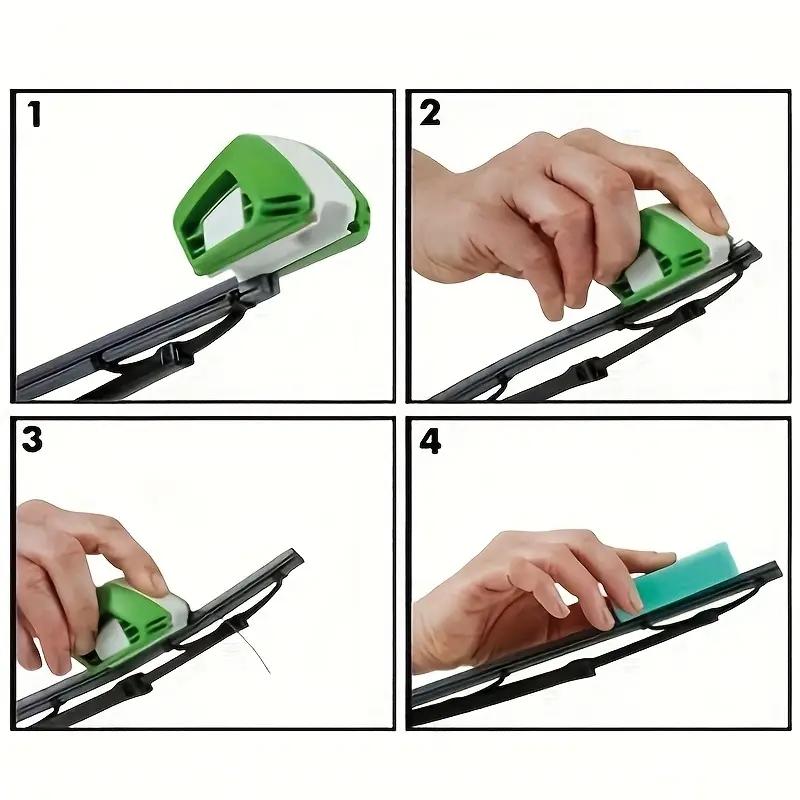 1

2

3

4