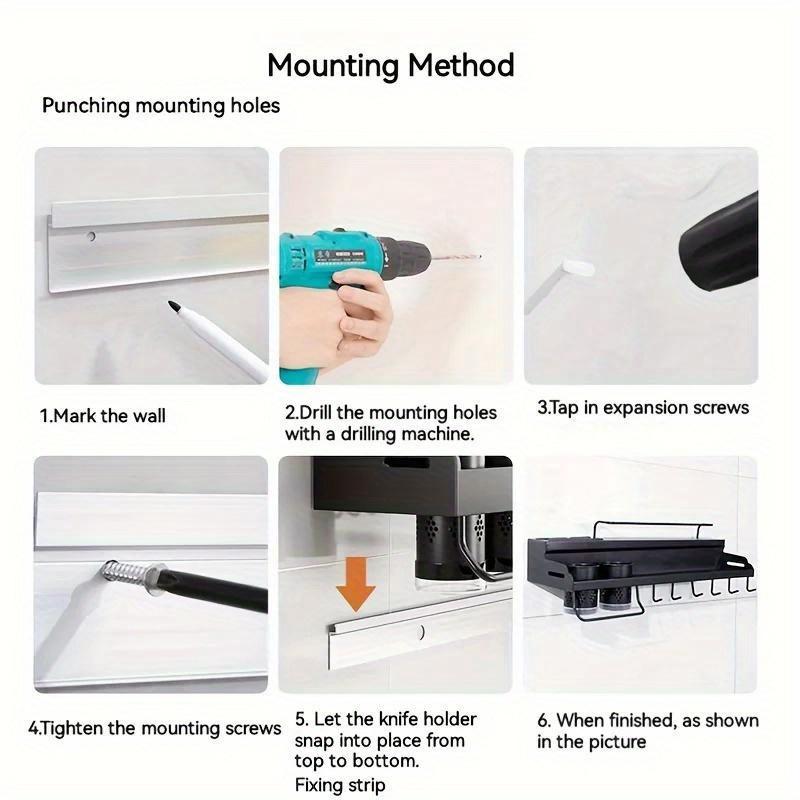 Mounting Method

Punching mounting holes

1.Mark the wall

2.Drill the mounting holes with a drilling machine.

3.Tap in expansion screws

4.Tighten the mounting screws

5. Let the knife holder snap into place from top to bottom.
Fixing strip

6. When finished, as shown in the picture