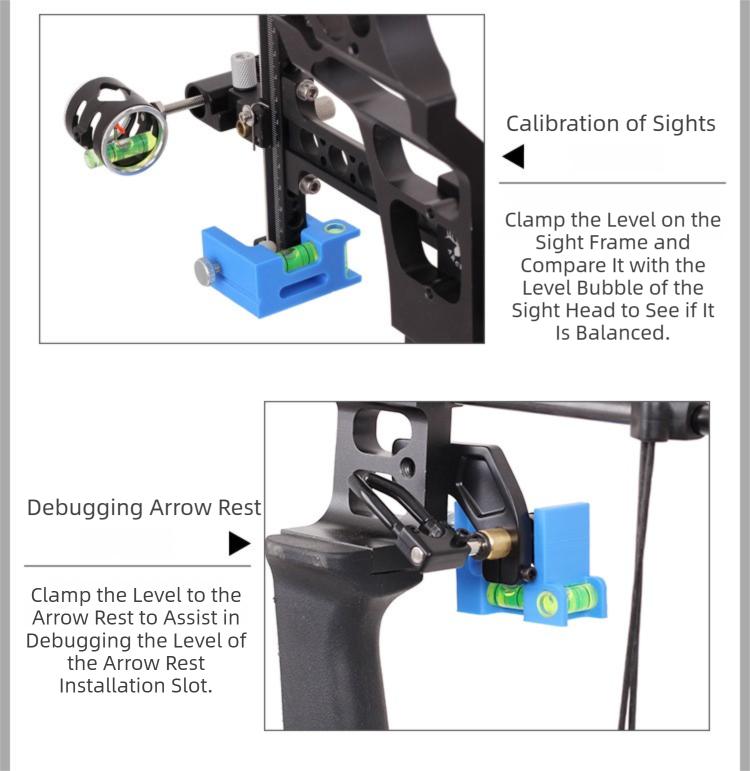 Calibration of Sights

Clamp the Level on the Sight Frame and Compare It with the Level Bubble of the Sight Head to See if It Is Balanced.

Debugging Arrow Rest

Clamp the Level to the Arrow Rest to Assist in Debugging the Level of the Arrow Rest Installation Slot.