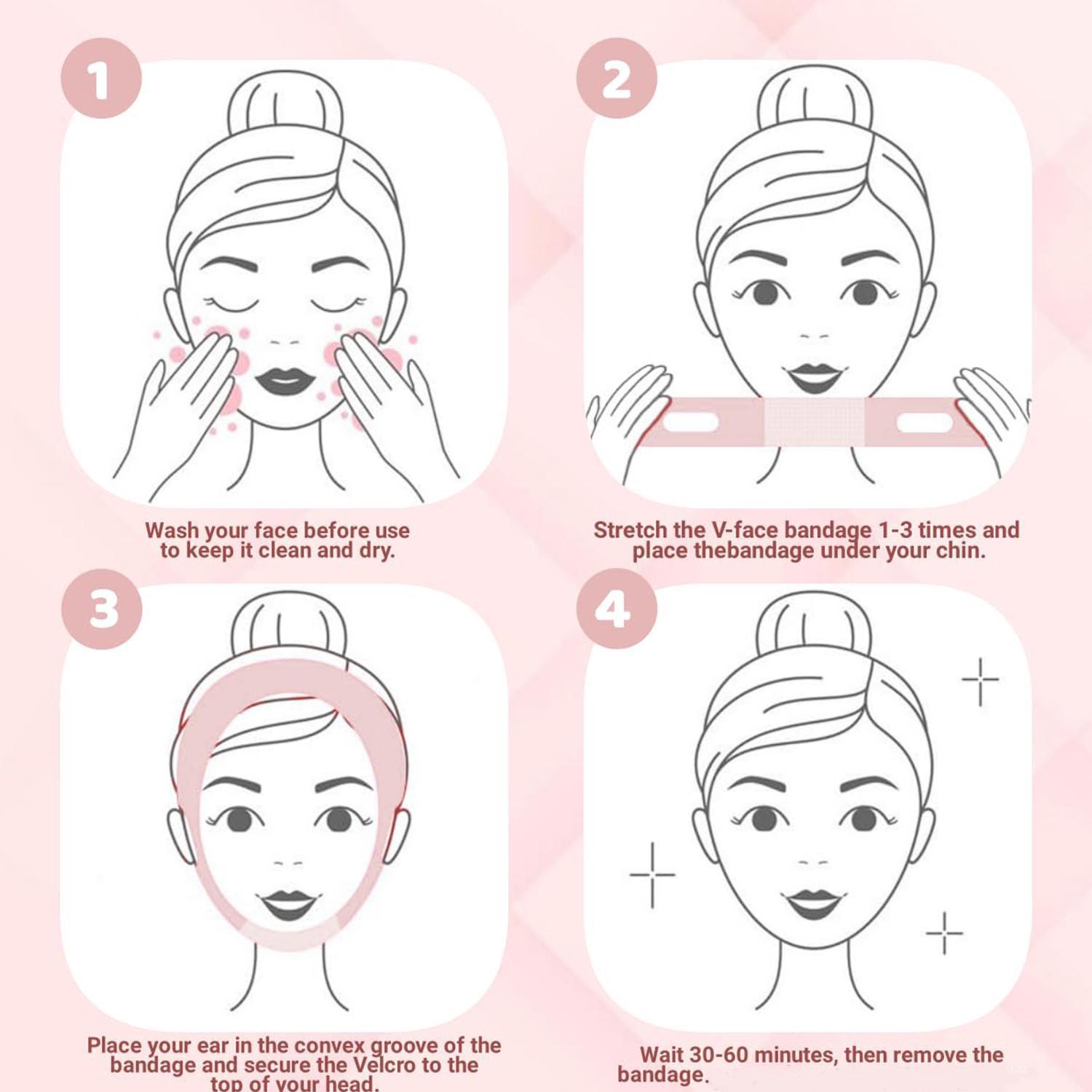 1

Wash your face before use to keep it clean and dry.

2

Stretch the V-face bandage 1-3 times and place thebandage under your chin.

3

Place your ear in the convex groove of the bandage and secure the Velcro to the top of your head.

4

Wait 30-60 minutes, then remove the bandage.