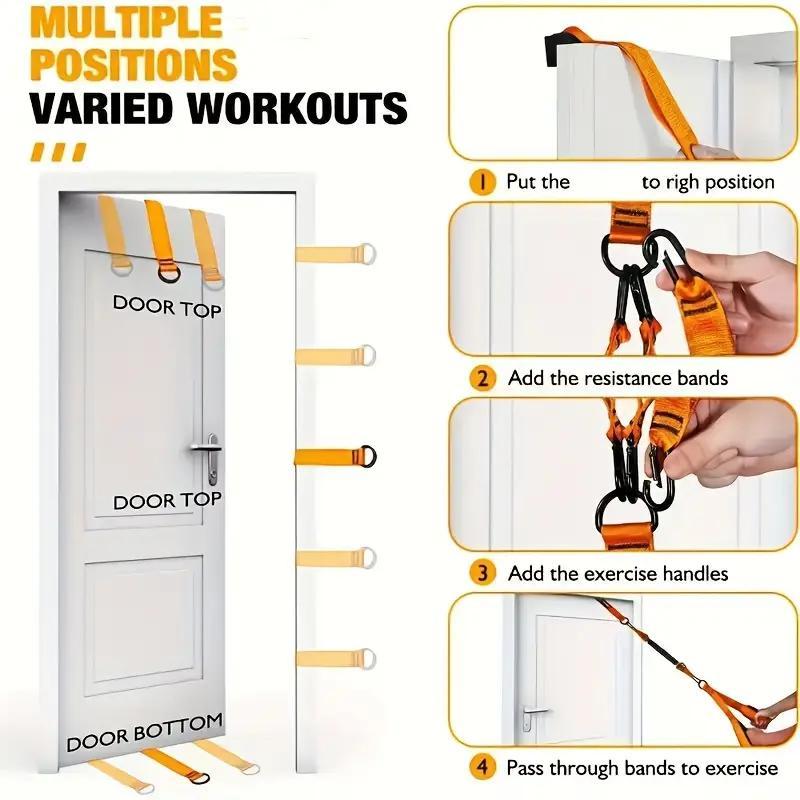 MULTIPLE POSITIONS
VARIED WORKOUTS

DOOR TOP

DOOR TOP

DOOR BOTTOM

1 Put the to righ position

2 Add the resistance bands

3 Add the exercise handles

4 Pass through bands to exercise