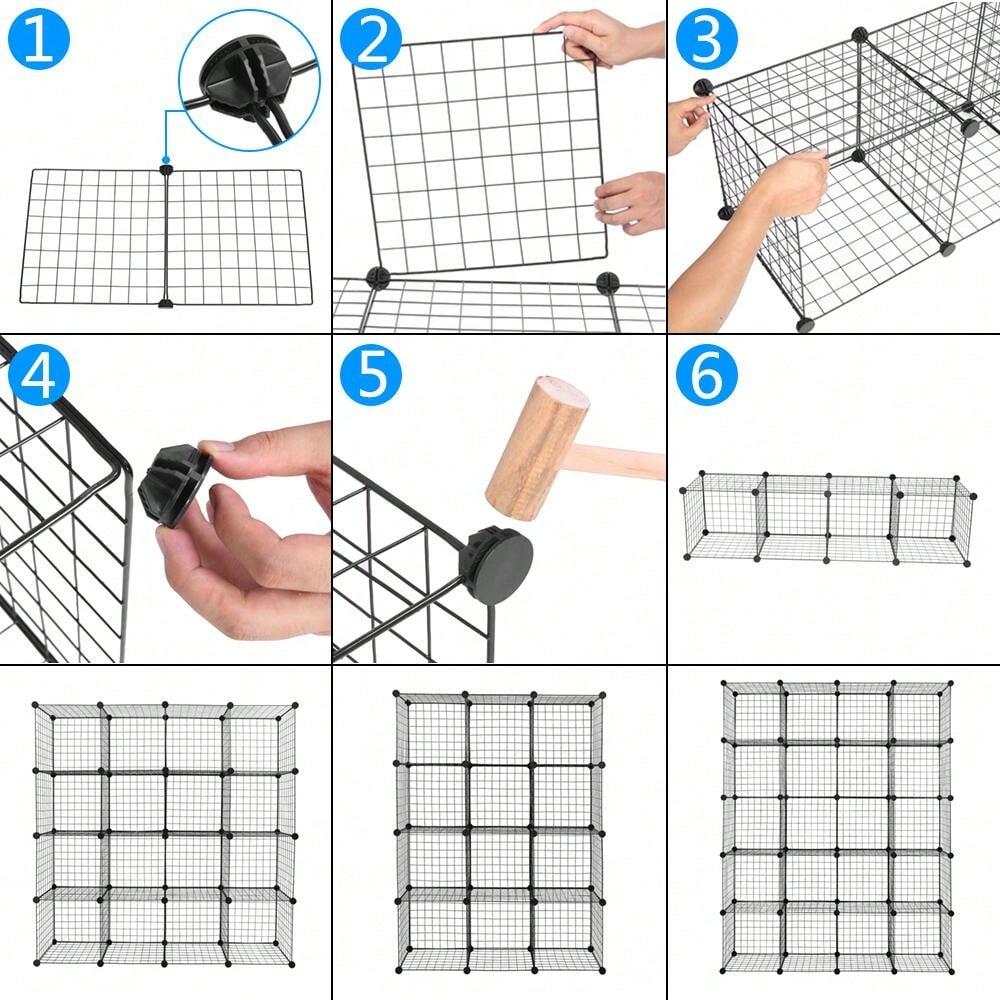 1
2
3
4
5
6