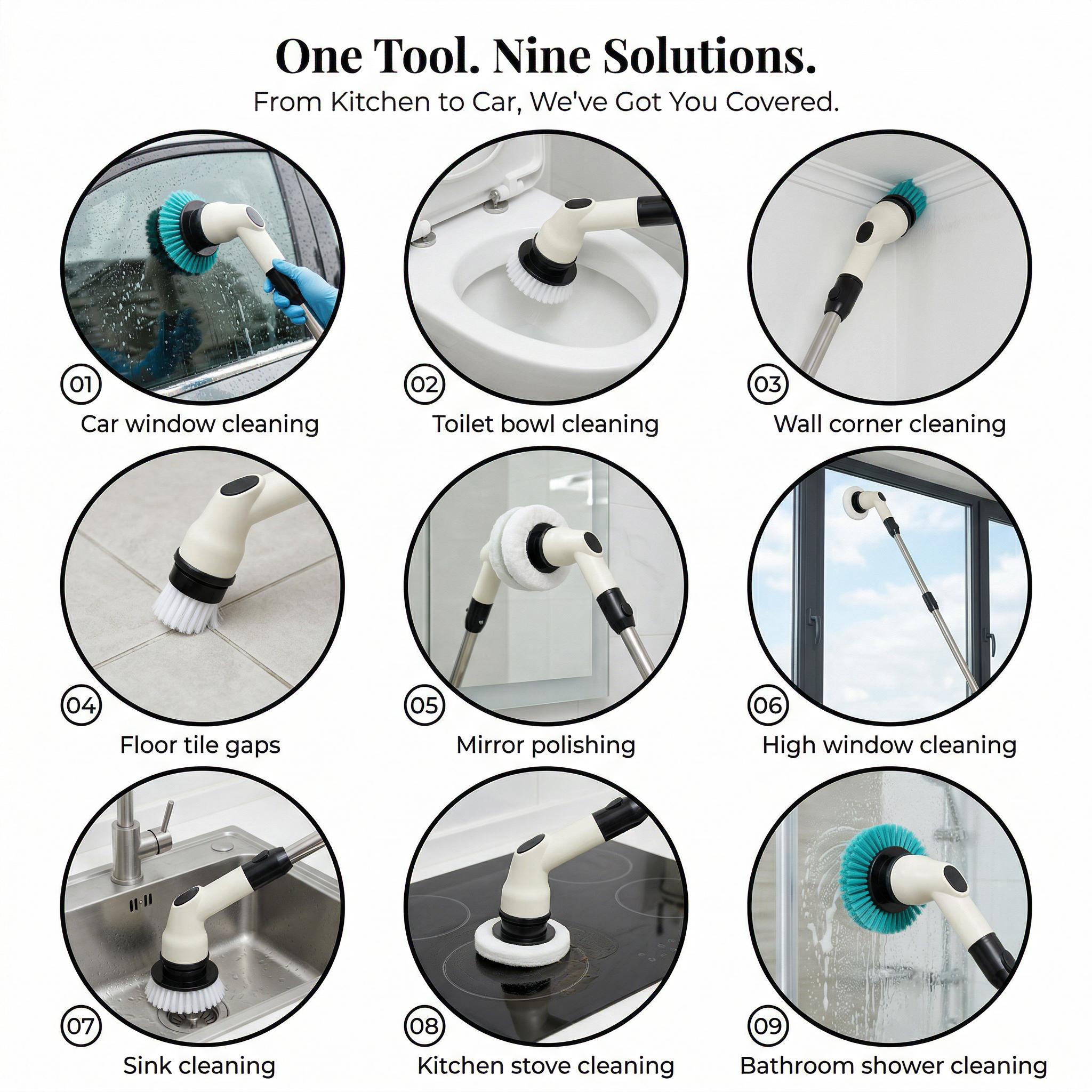 One Tool. Nine Solutions.
From Kitchen to Car, We've Got You Covered.

01
Car window cleaning

02
Toilet bowl cleaning

03
Wall corner cleaning

04
Floor tile gaps

05
Mirror polishing

06
High window cleaning

07
Sink cleaning

08
Kitchen stove cleaning

09
Bathroom shower cleaning