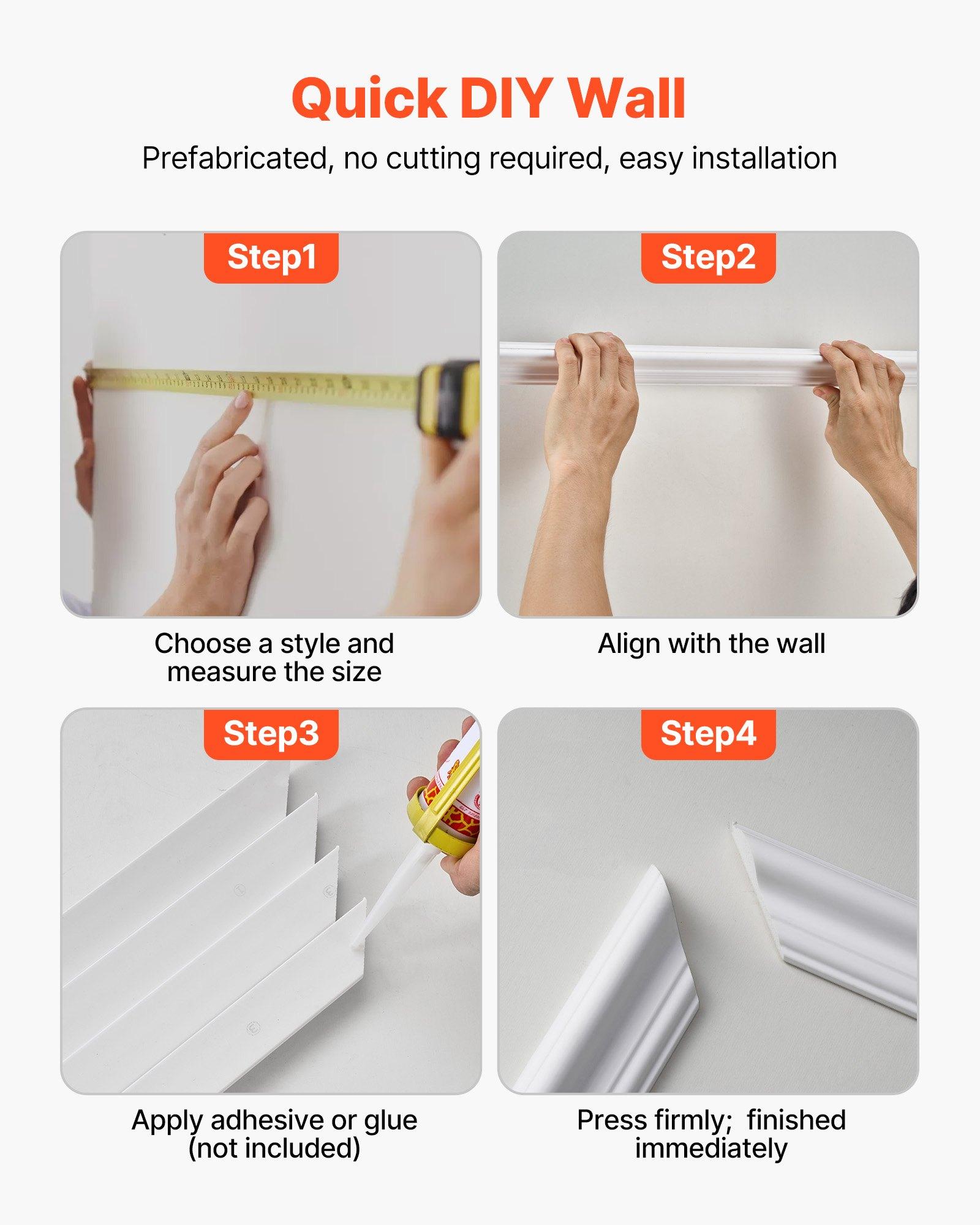 Quick DIY Wall

Prefabricated, no cutting required, easy installation

Step1

Choose a style and measure the size

Step2

Align with the wall

Step3

Apply adhesive or glue (not included)

Step4

Press firmly;  finished immediately