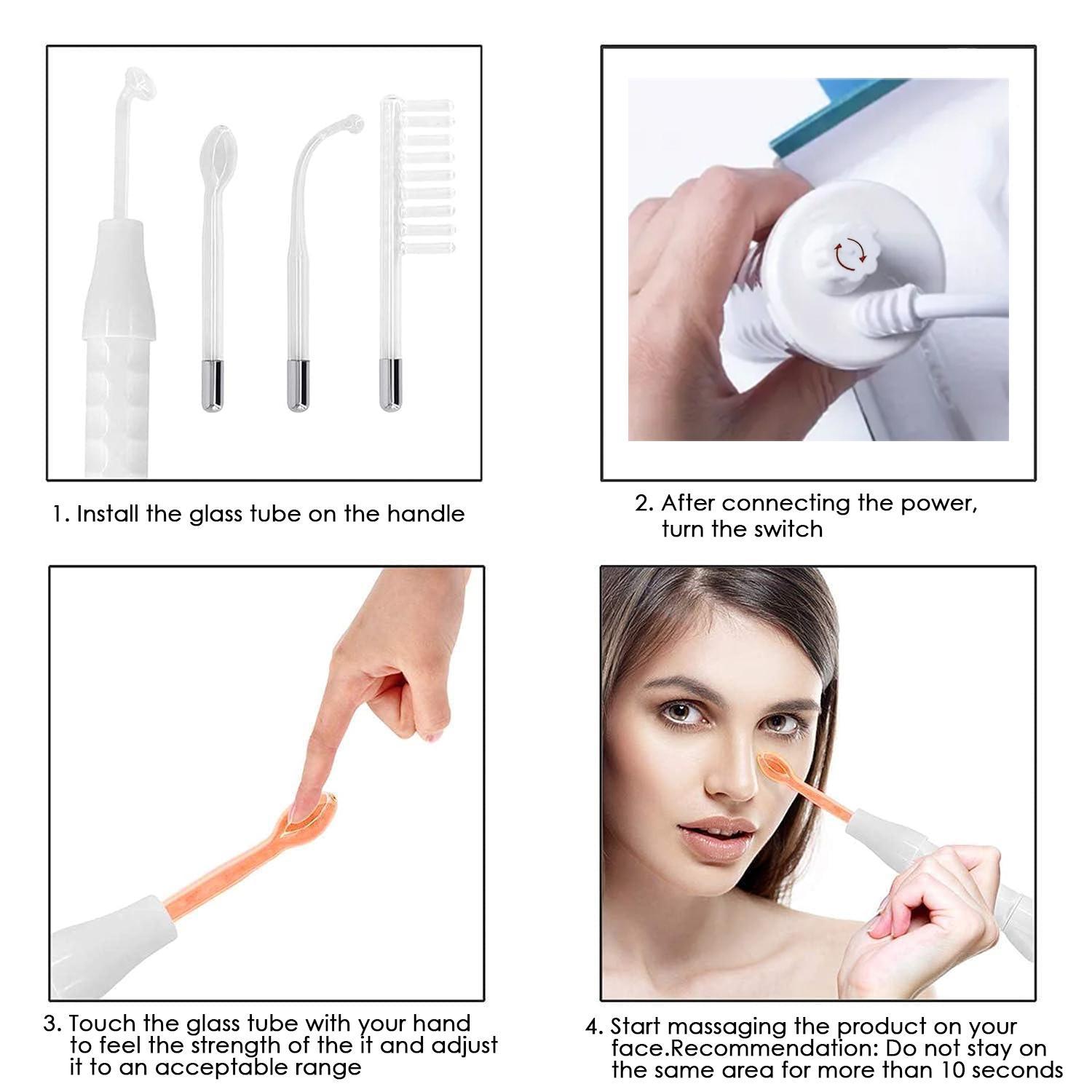 1. Install the glass tube on the handle

2. After connecting the power, turn the switch

3. Touch the glass tube with your hand to feel the strength of the it and adjust it to an acceptable range

4. Start massaging the product on your face.Recommendation: Do not stay on the same area for more than 10 seconds