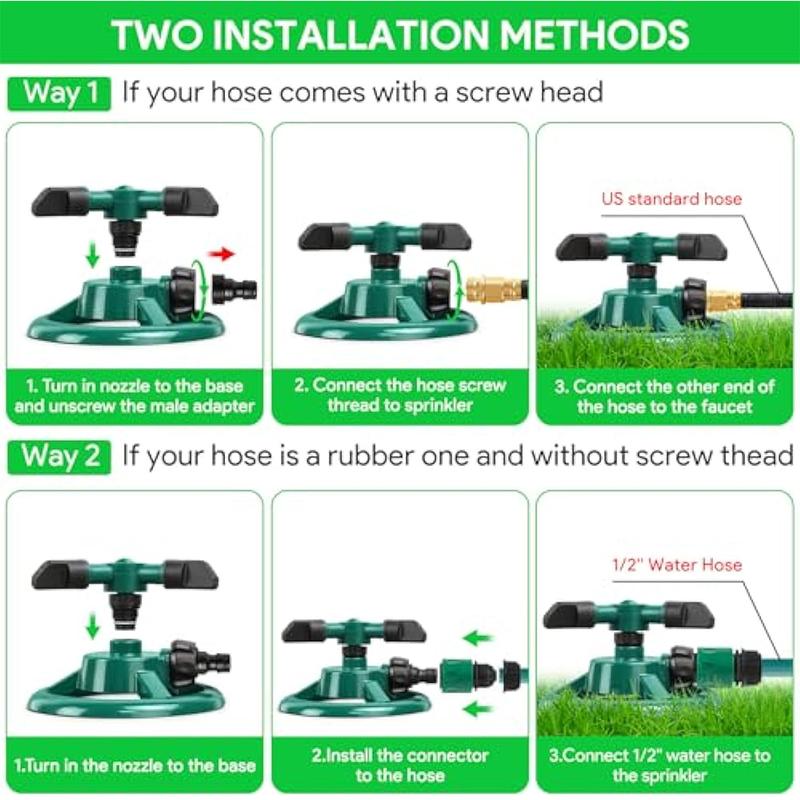 TWO INSTALLATION METHODS

Way 1 If your hose comes with a screw head

US standard hose

1. Turn in nozzle to the base and unscrew the male adapter

2. Connect the hose screw thread to sprinkler

3. Connect the other end of the hose to the faucet

Way 2 If your hose is a rubber one and without screw thead

1/2" Water Hose

1.Turn in the nozzle to the base

2.Install the connector to the hose

3.Connect 1/2" water hose to the sprinkler