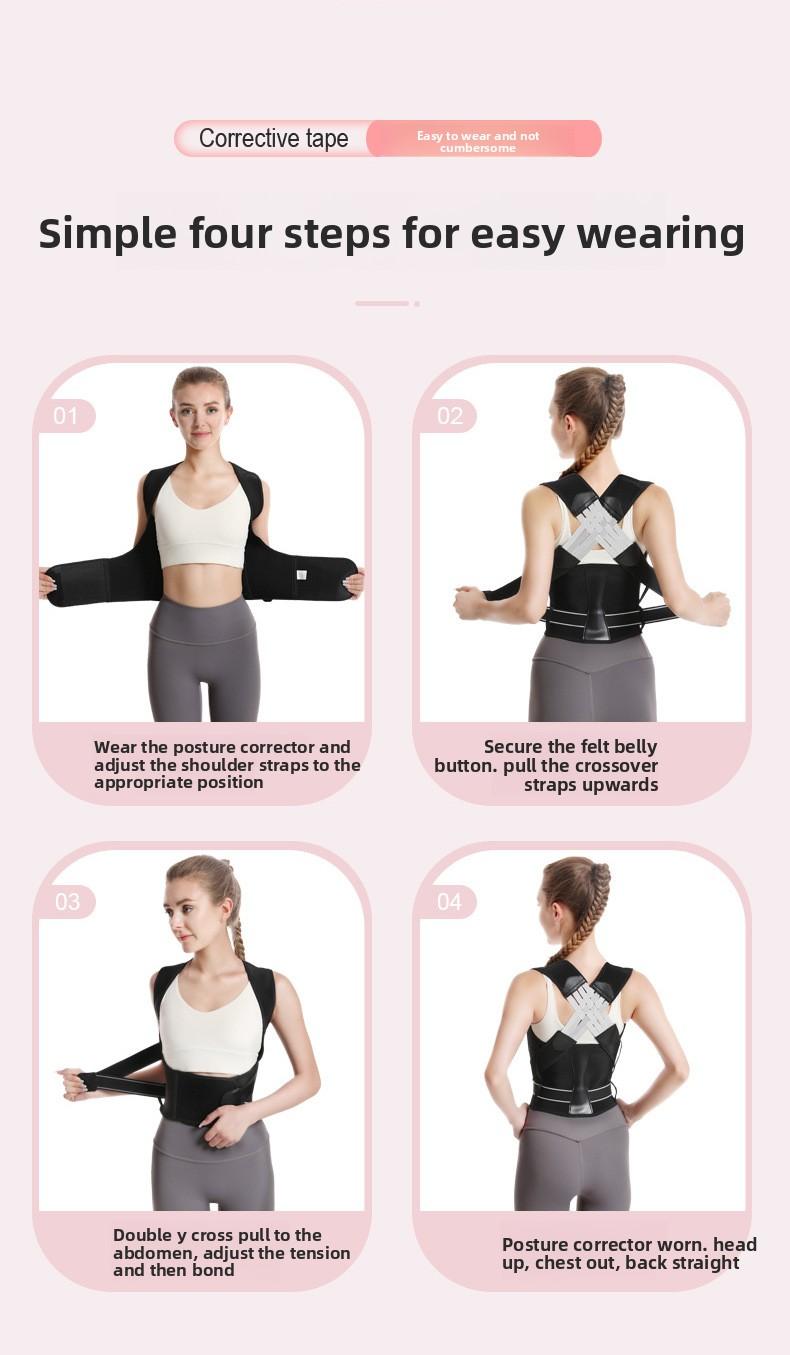 Corrective tape

Easy to wear and not cumbersome

Simple four steps for easy wearing

01

Wear the posture corrector and adjust the shoulder straps to the appropriate position

02

Secure the felt belly button. pull the crossover straps upwards

03

Double y cross pull to the abdomen, adjust the tension and then bond

04

Posture corrector worn. head up, chest out, back straight