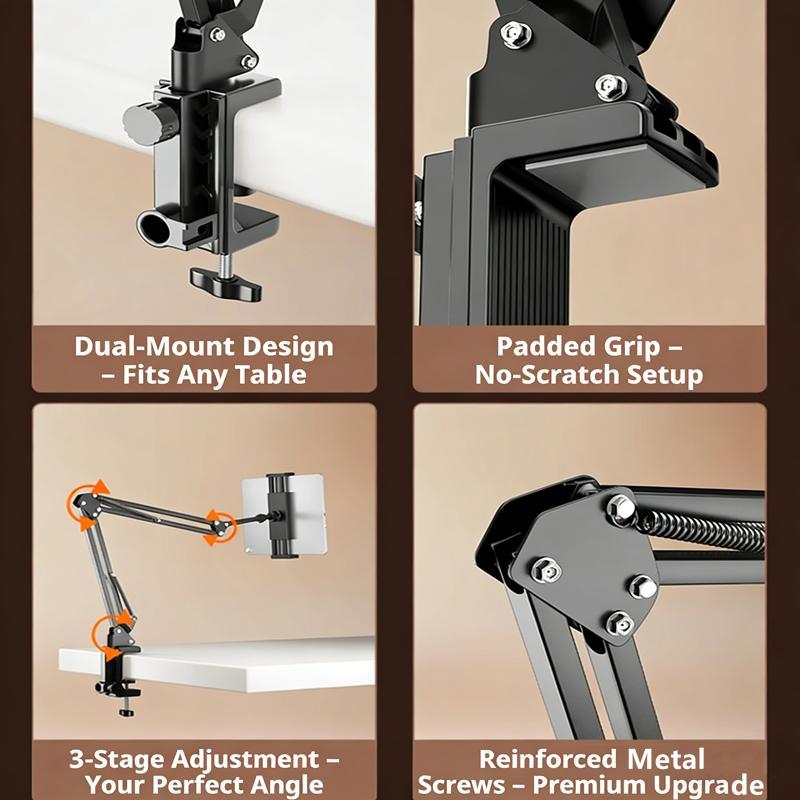 Dual-Mount Design – Fits Any Table

Padded Grip – No-Scratch Setup

3-Stage Adjustment – Your Perfect Angle

Reinforced Metal Screws – Premium Upgrade