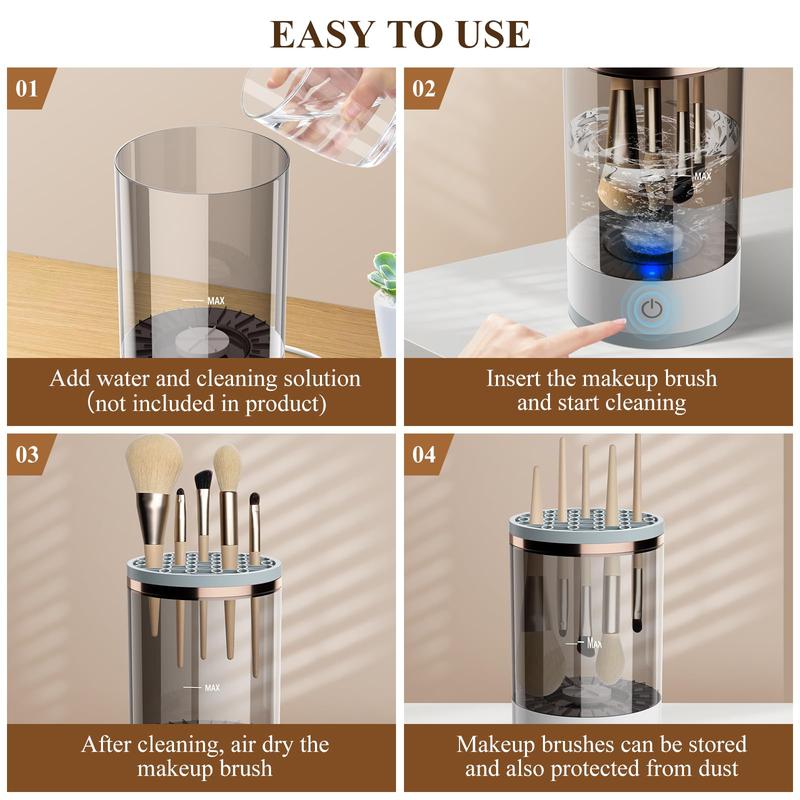 EASY TO USE

01

MAX

Add water and cleaning solution (not included in product)

02

MAX

Insert the makeup brush and start cleaning

03

MAX

After cleaning, air dry the makeup brush

04

MAX

Makeup brushes can be stored and also protected from dust