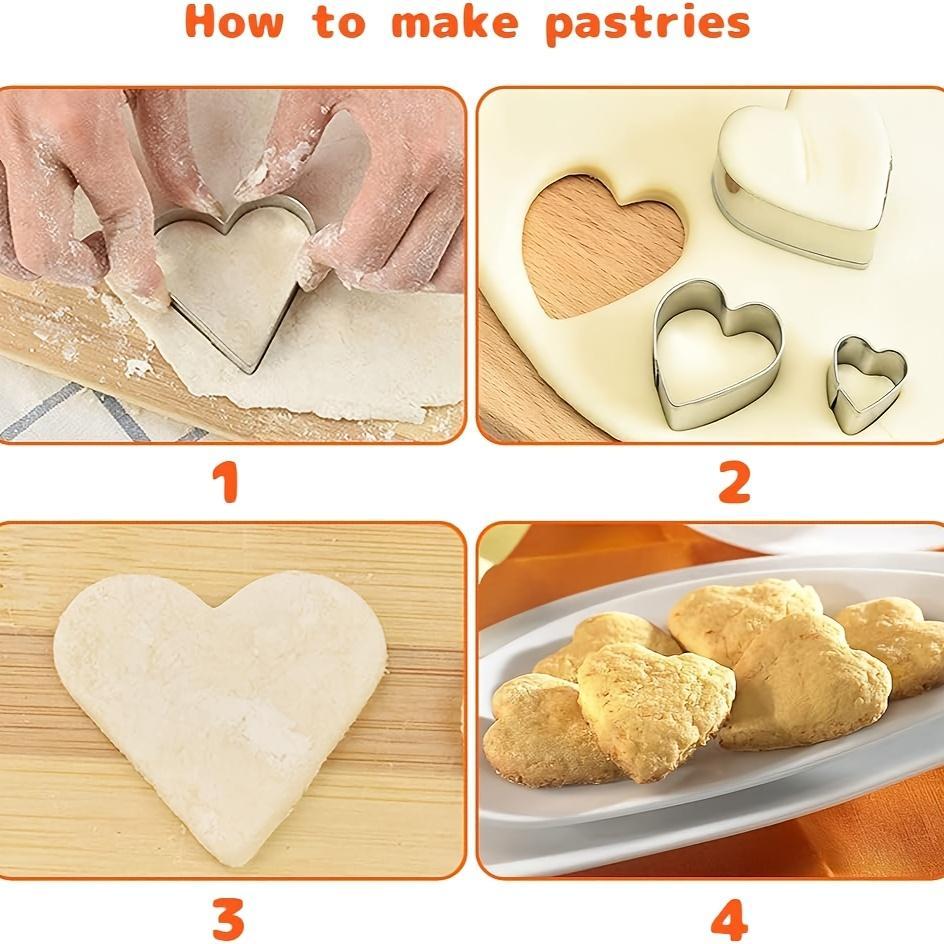 How to make pastries

1

2

3

4