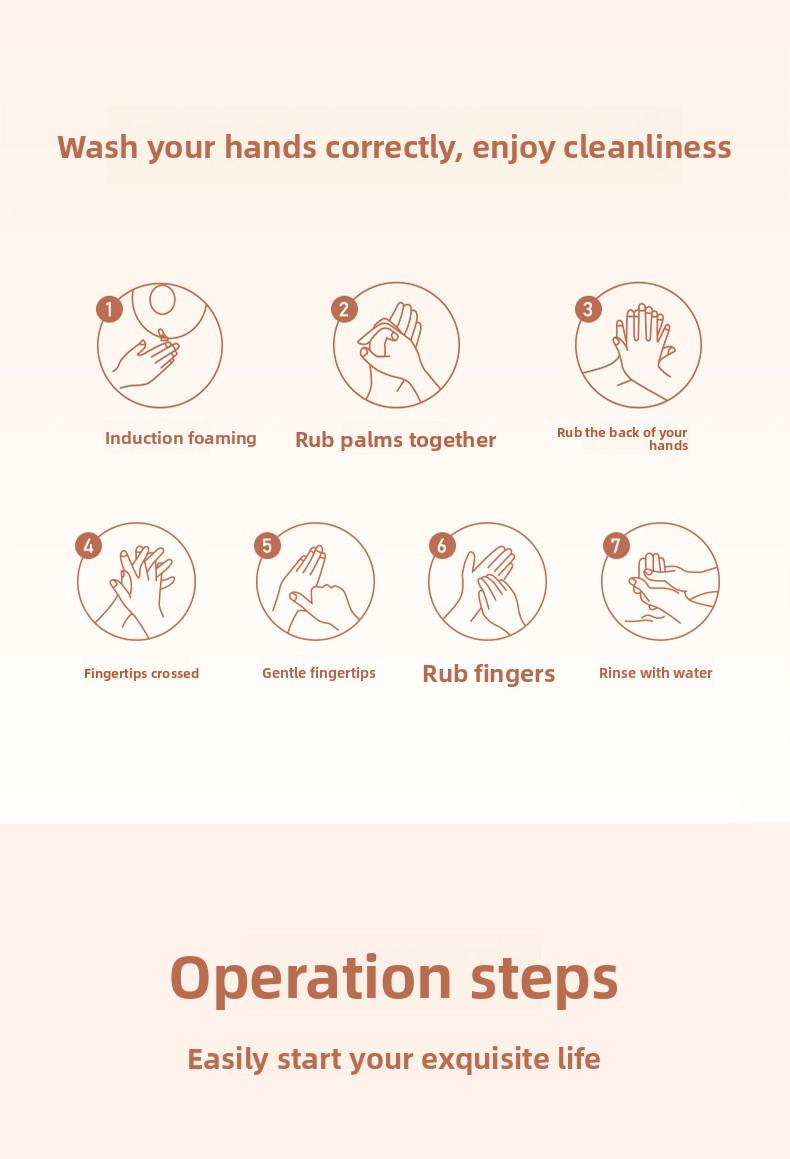 Wash your hands correctly, enjoy cleanliness

1
Induction foaming

2
Rub palms together

3
Rub the back of your hands

4
Fingertips crossed

5
Gentle fingertips

6
Rub fingers

7
Rinse with water

Operation steps

Easily start your exquisite life