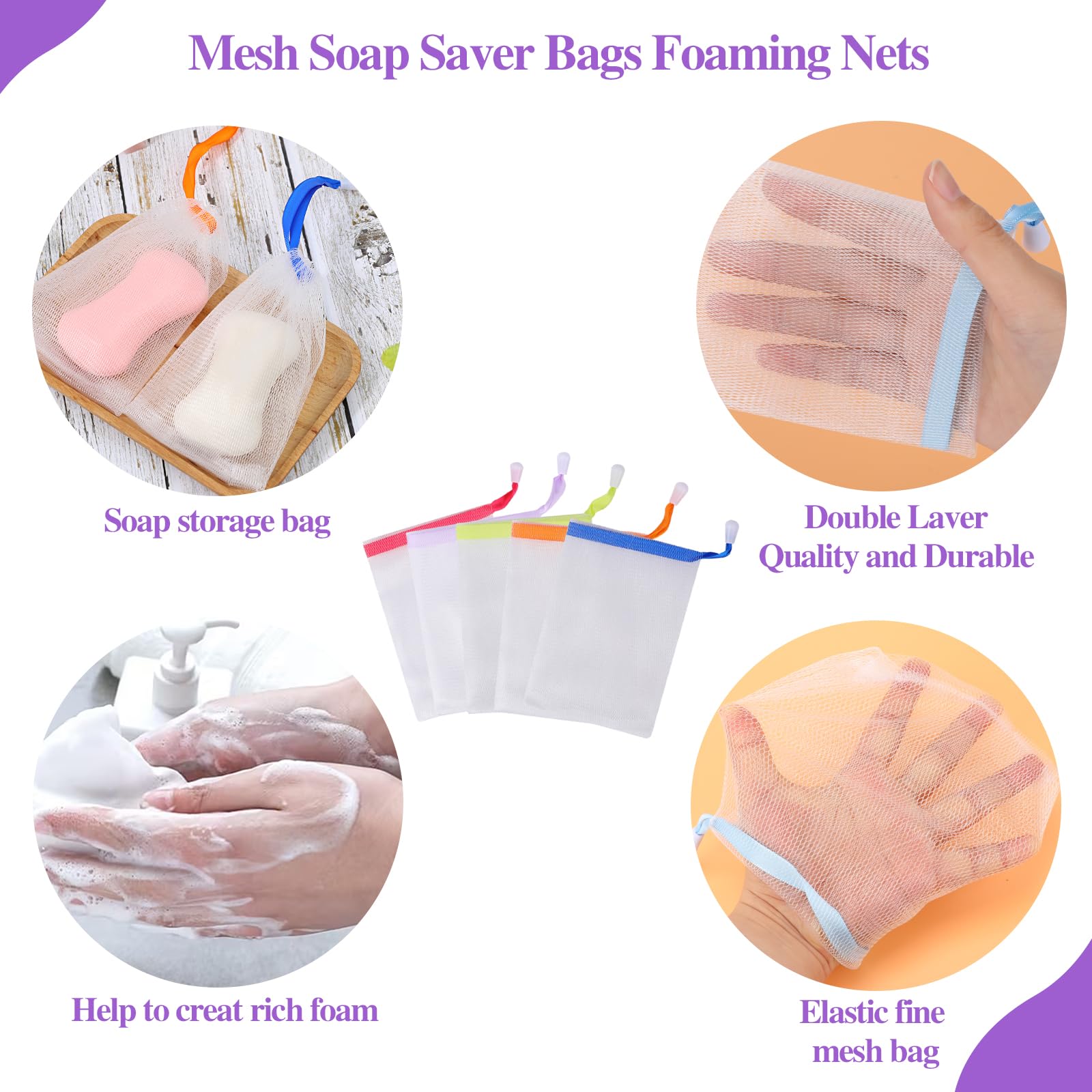 Mesh Soap Saver Bags Foaming Nets

Soap storage bag

Double Laver
Quality and Durable

Help to creat rich foam

Elastic fine
mesh bag