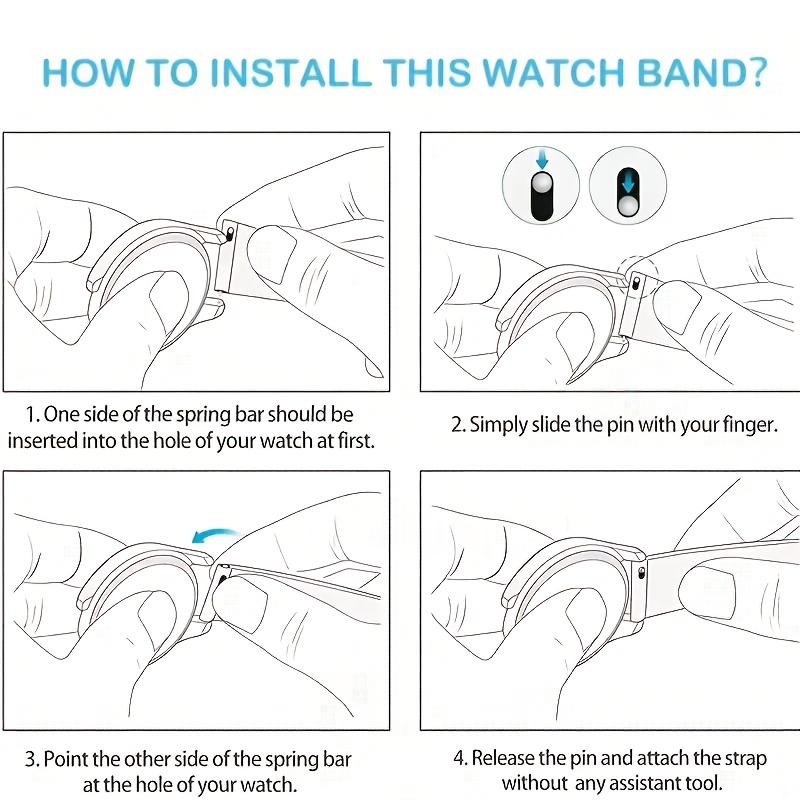 HOW TO INSTALL THIS WATCH BAND?

1. One side of the spring bar should be inserted into the hole of your watch at first.

2. Simply slide the pin with your finger.

3. Point the other side of the spring bar at the hole of your watch.

4. Release the pin and attach the strap without any assistant tool.