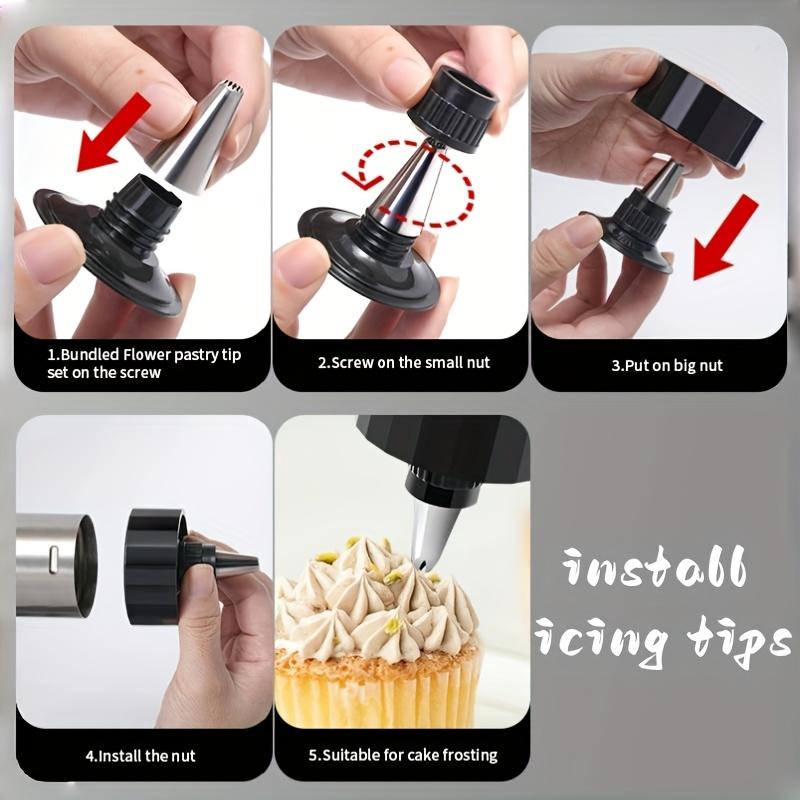 1.Bundled Flower pastry tip set on the screw

2.Screw on the small nut

3.Put on big nut

4.Install the nut

5.Suitable for cake frosting

install icing tips