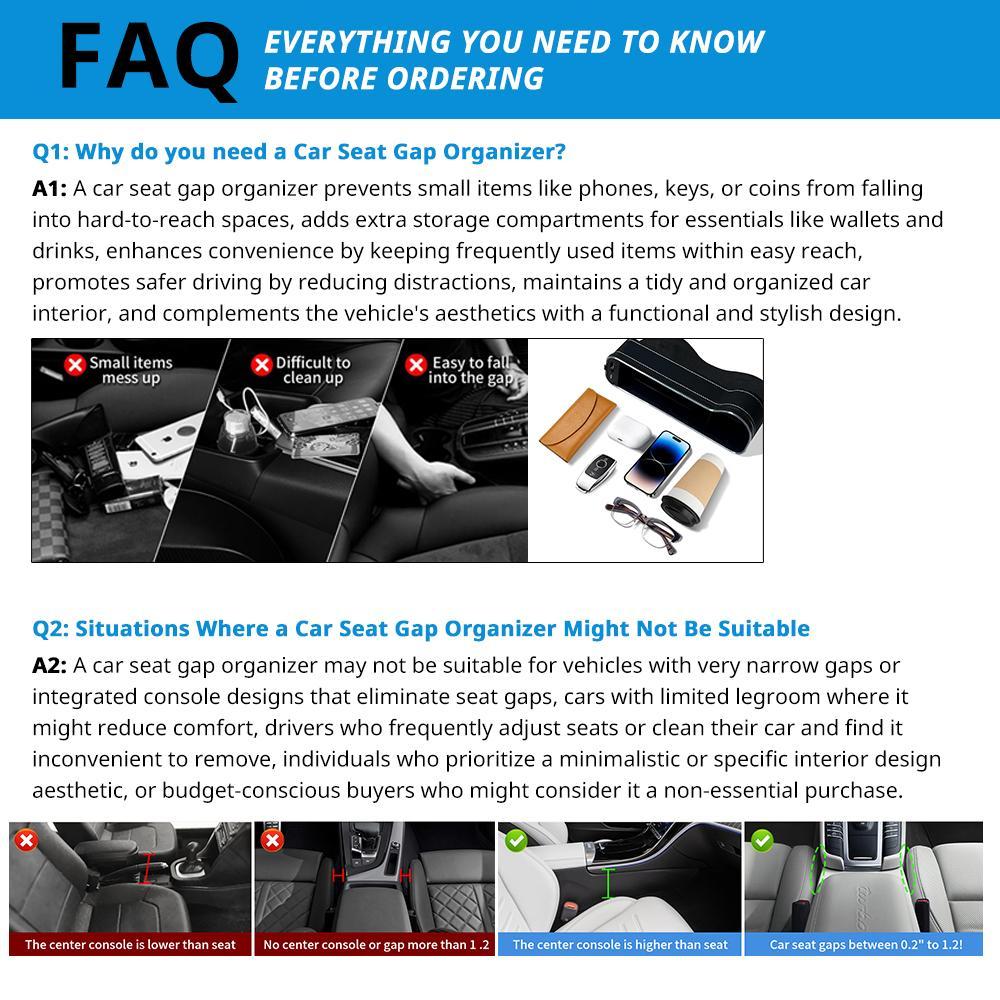 FAQ EVERYTHING YOU NEED TO KNOW BEFORE ORDERING

Q1: Why do you need a Car Seat Gap Organizer?

A1: A car seat gap organizer prevents small items like phones, keys, or coins from falling into hard-to-reach spaces, adds extra storage compartments for essentials like wallets and drinks, enhances convenience by keeping frequently used items within easy reach, promotes safer driving by reducing distractions, maintains a tidy and organized car interior, and complements the vehicle's aesthetics with a functional and stylish design.

Small items mess up

Difficult to clean up

Easy to fall into the gap

Q2: Situations Where a Car Seat Gap Organizer Might Not Be Suitable

A2: A car seat gap organizer may not be suitable for vehicles with very narrow gaps or integrated console designs that eliminate seat gaps, cars with limited legroom where it might reduce comfort, drivers who frequently adjust seats or clean their car and find it inconvenient to remove, individuals who prioritize a minimalistic or specific interior design aesthetic, or budget-conscious buyers who might consider it a non-essential purchase.

The center console is lower than seat

No center console or gap more than 1 .2

The center console is higher than seat

Car seat gaps between 0.2" to 1.2!