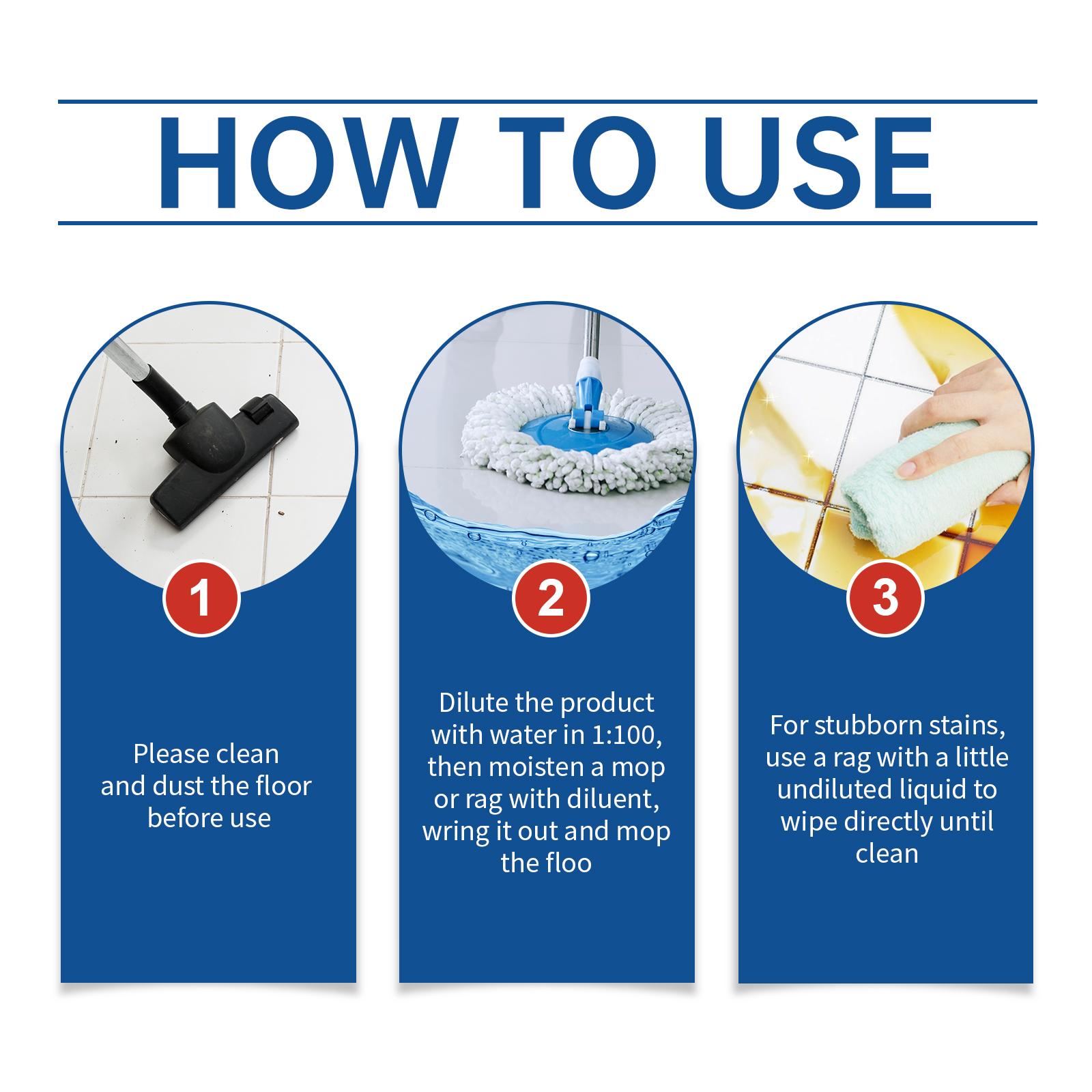 HOW TO USE

1

Please clean and dust the floor before use

2

Dilute the product with water in 1:100, then moisten a mop or rag with diluent, wring it out and mop the floo

3

For stubborn stains, use a rag with a little undiluted liquid to wipe directly until clean