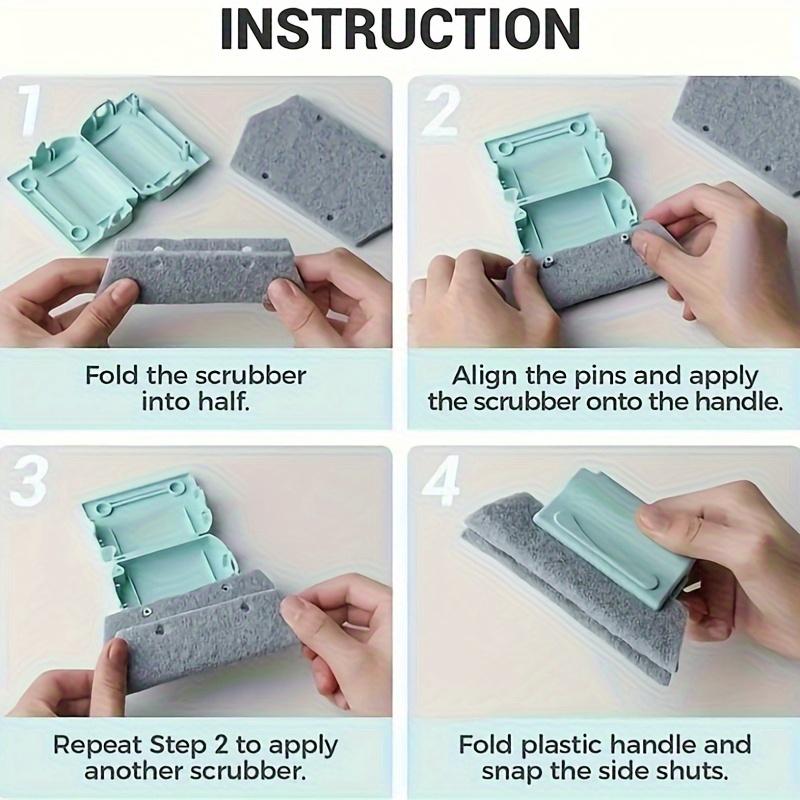 INSTRUCTION

1

Fold the scrubber into half.

2

Align the pins and apply the scrubber onto the handle.

3

Repeat Step 2 to apply another scrubber.

4

Fold plastic handle and snap the side shuts.