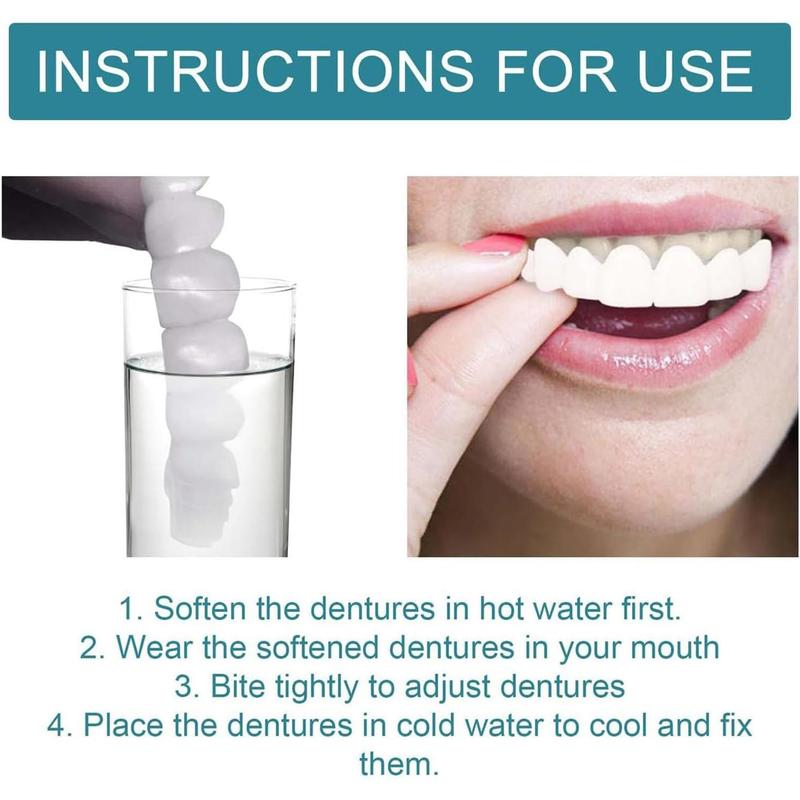 INSTRUCTIONS FOR USE

1. Soften the dentures in hot water first.
2. Wear the softened dentures in your mouth
3. Bite tightly to adjust dentures
4. Place the dentures in cold water to cool and fix them.