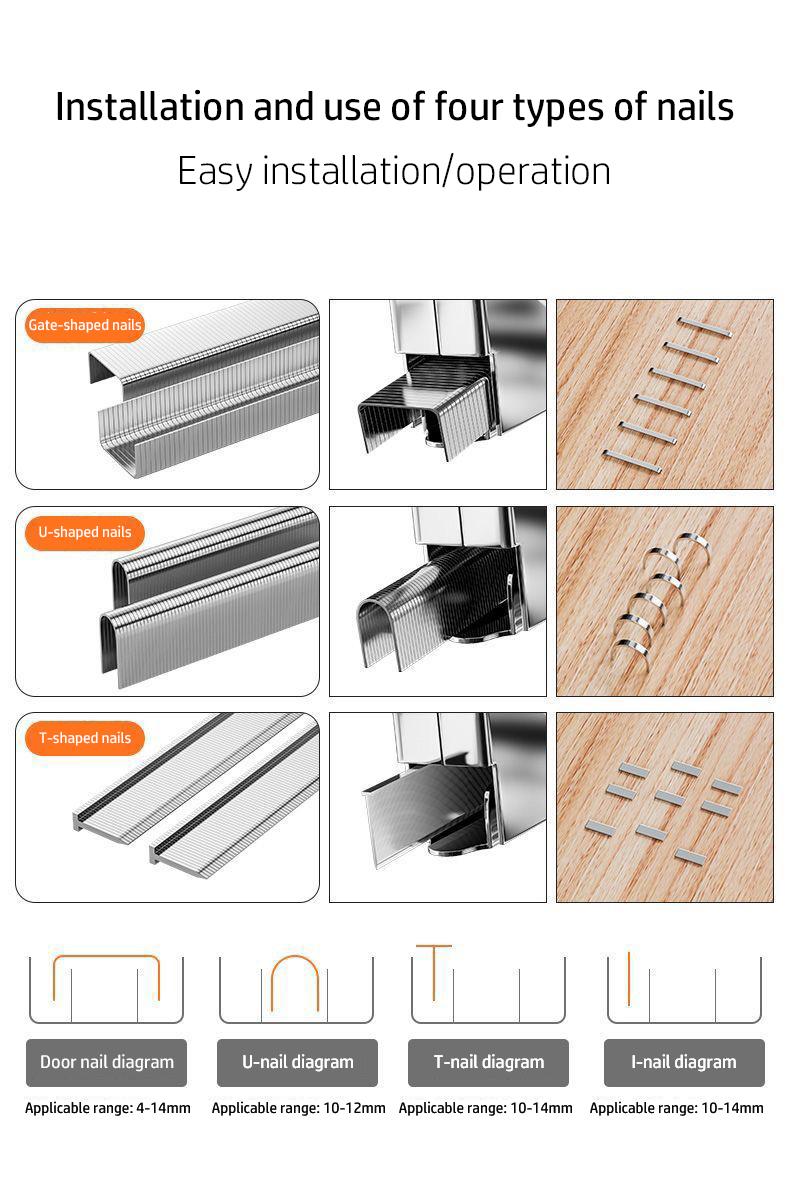 Installation and use of four types of nails

Easy installation/operation

Gate-shaped nails

U-shaped nails

T-shaped nails

Door nail diagram

Applicable range: 4-14mm

U-nail diagram

Applicable range: 10-12mm

T-nail diagram

Applicable range: 10-14mm

I-nail diagram

Applicable range: 10-14mm