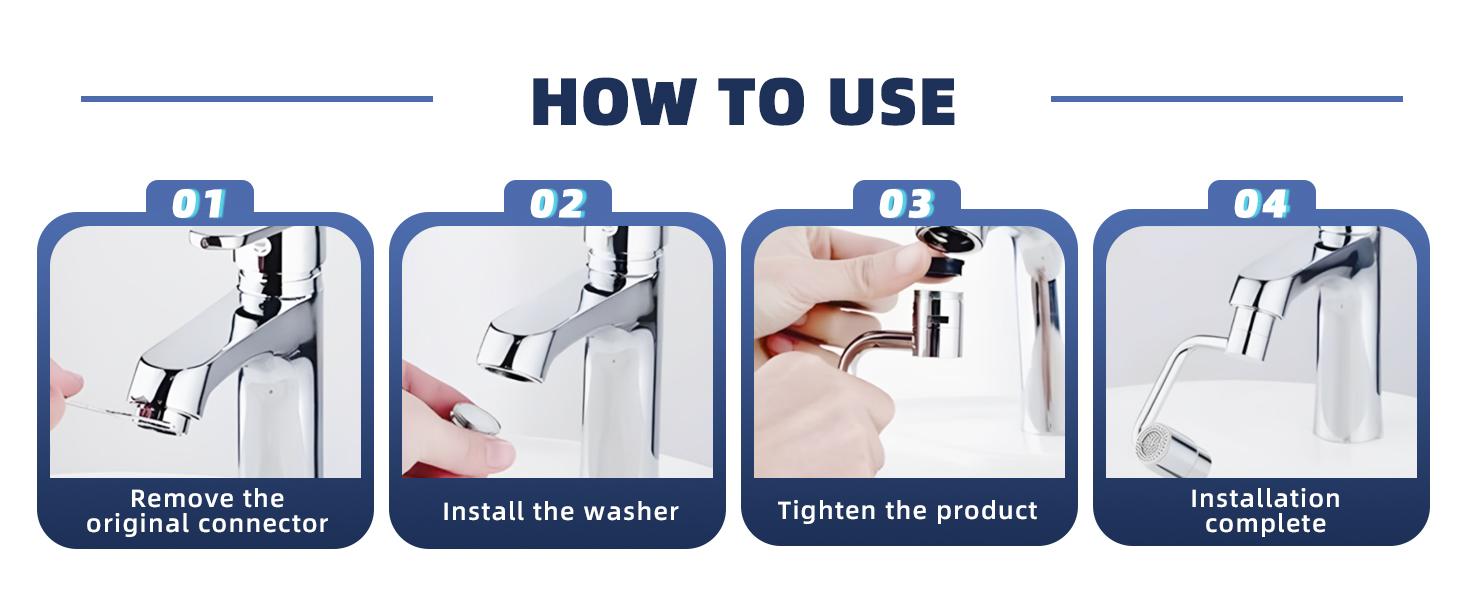 HOW TO USE

01

Remove the original connector

02

Install the washer

03

Tighten the product

04

Installation complete