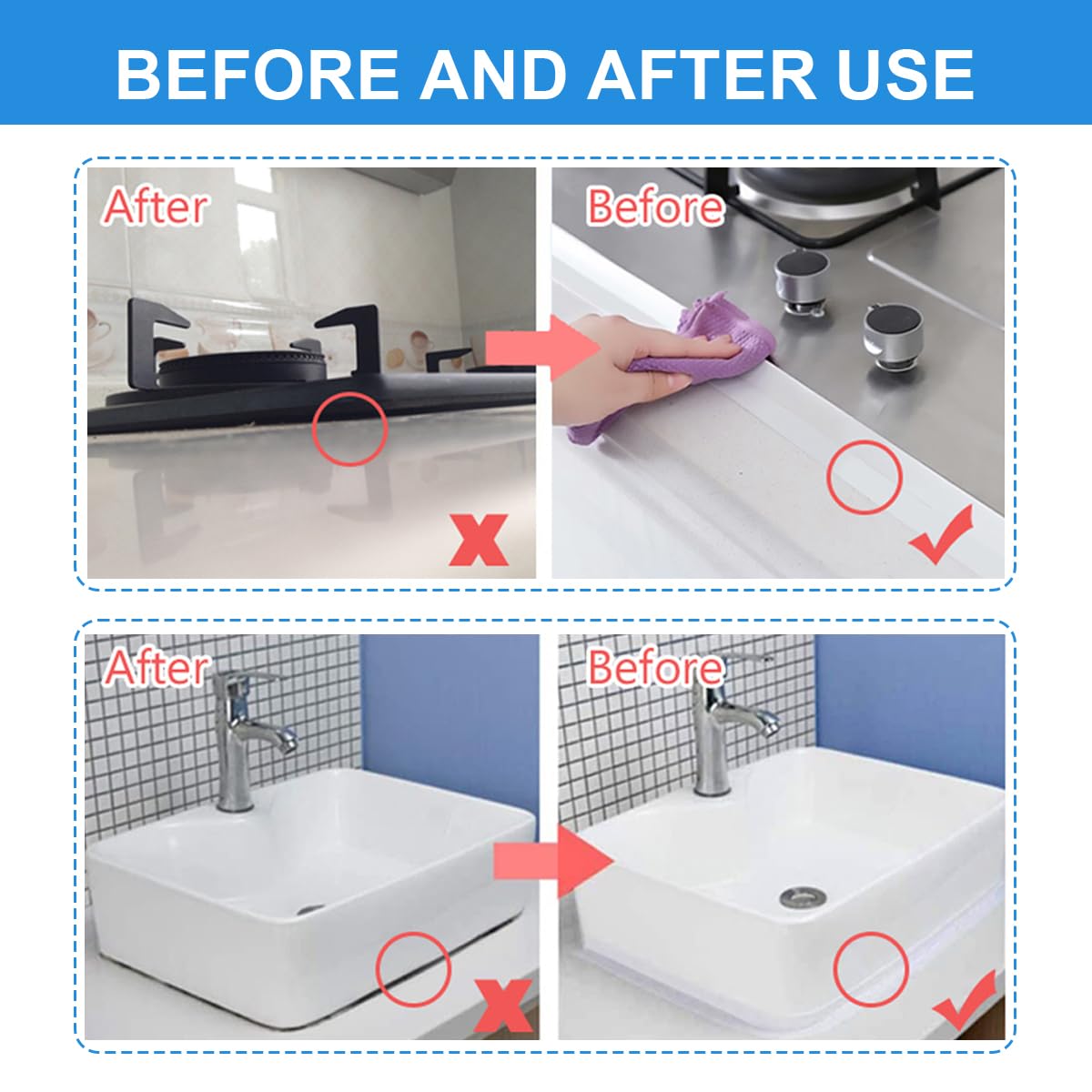 BEFORE AND AFTER USE

After

Before

After

Before