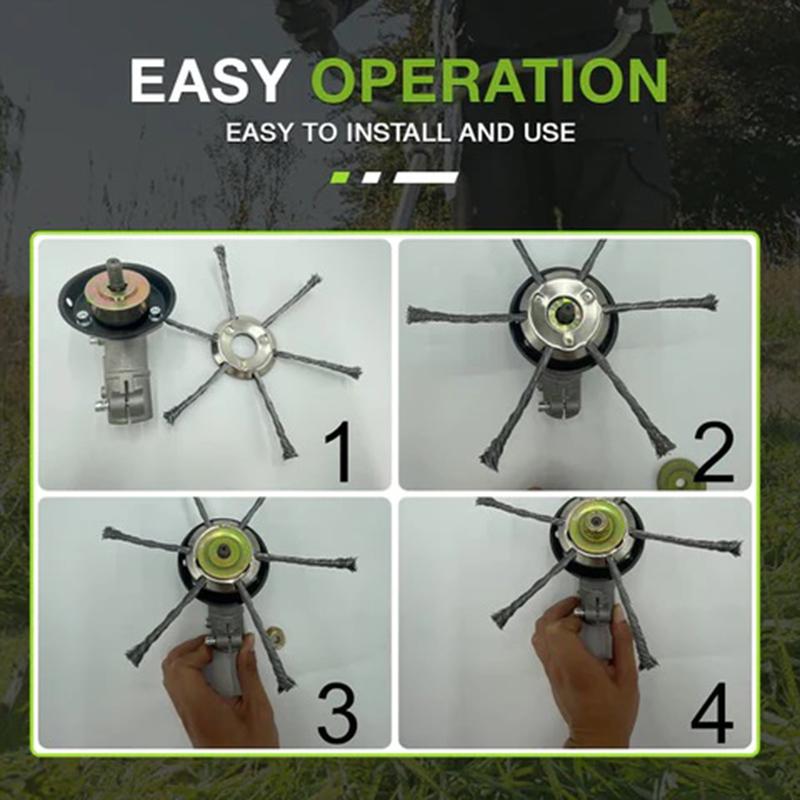 EASY OPERATION
EASY TO INSTALL AND USE

1

2

3

4