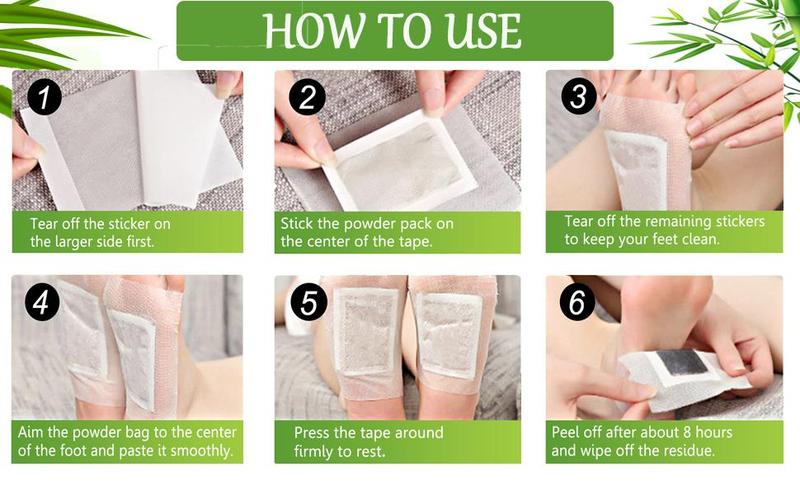 HOW TO USE

1
Tear off the sticker on the larger side first.

2
Stick the powder pack on the center of the tape.

3
Tear off the remaining stickers to keep your feet clean.

4
Aim the powder bag to the center of the foot and paste it smoothly.

5
Press the tape around firmly to rest.

6
Peel off after about 8 hours and wipe off the residue.