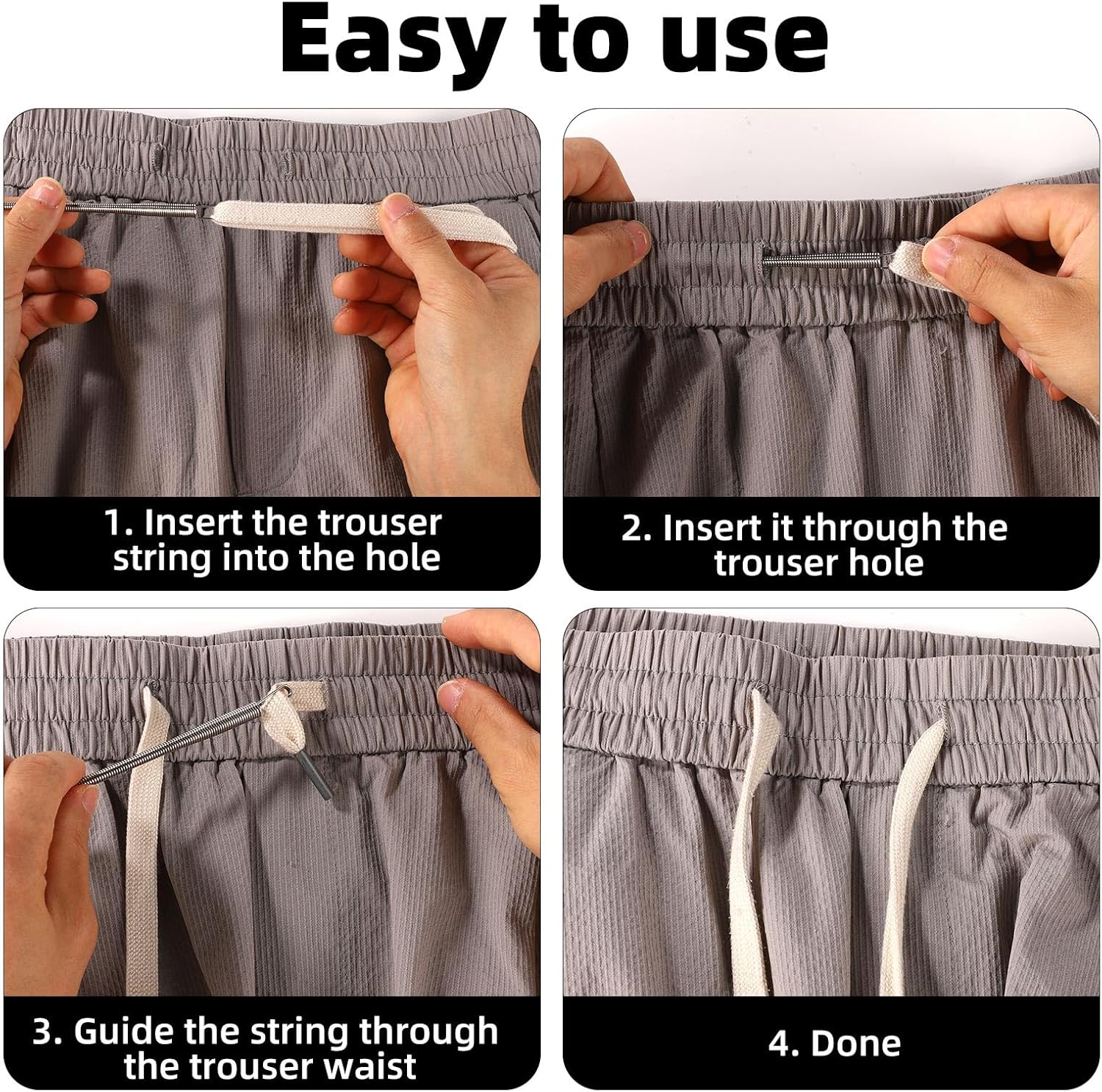 Easy to use

1. Insert the trouser string into the hole

2. Insert it through the trouser hole

3. Guide the string through the trouser waist

4. Done